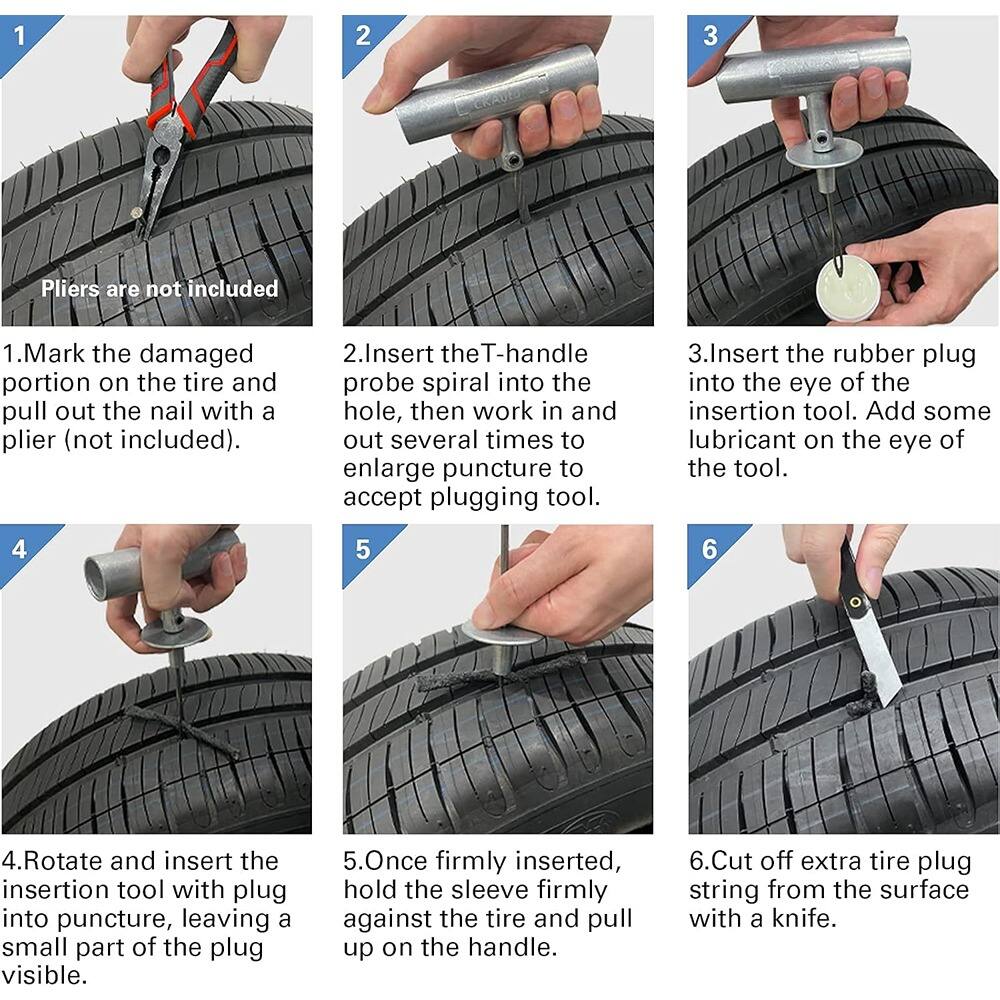 1

Pliers are not included

1.Mark the damaged portion on the tire and pull out the nail with a plier (not included).

2

2.Insert theT-handle probe spiral into the hole, then work in and out several times to enlarge puncture to accept plugging tool.

3

3.Insert the rubber plug into the eye of the insertion tool. Add some lubricant on the eye of the tool.

4

4.Rotate and insert the insertion tool with plug into puncture, leaving a small part of the plug visible.

5

5.Once firmly inserted, hold the sleeve firmly against the tire and pull up on the handle.

6

6.Cut off extra tire plug string from the surface with a knife.