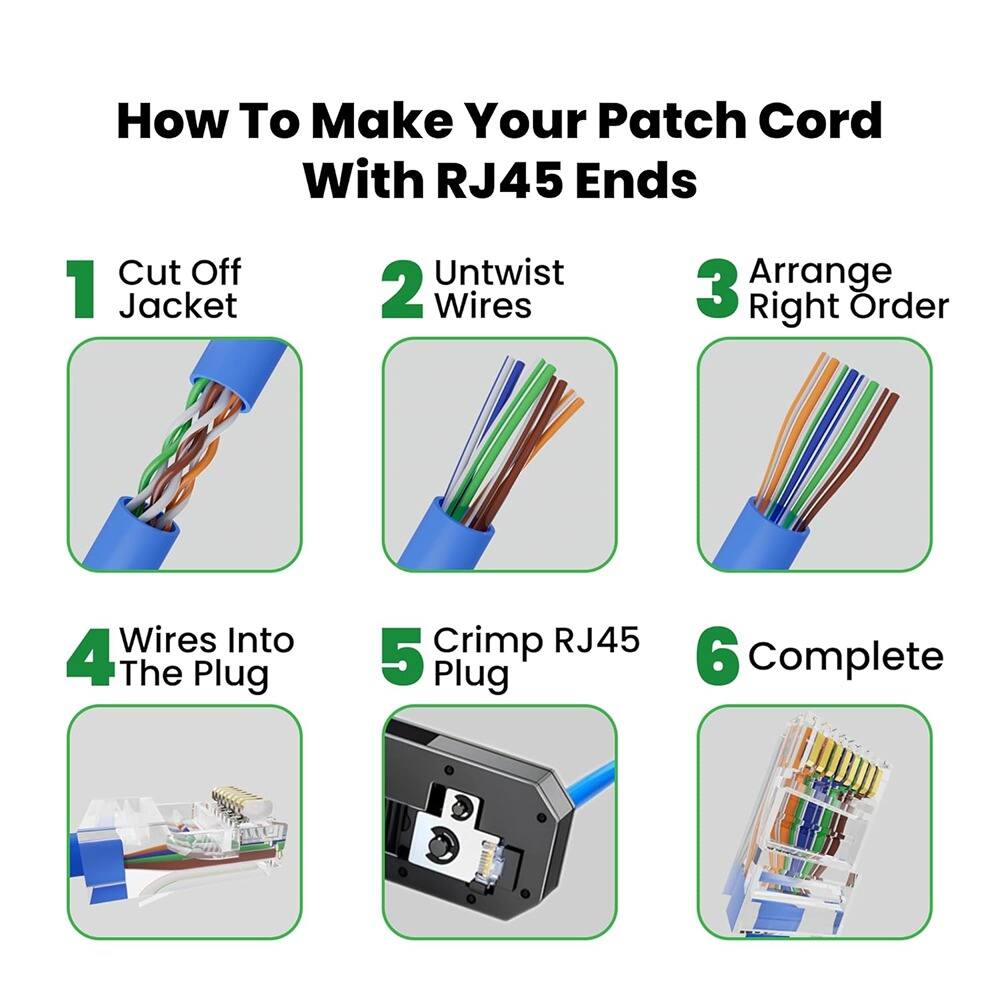 How To Make Your Patch Cord With RJ45 Ends

1 Cut Off Jacket

2 Untwist Wires

3 Arrange Right Order

4 Wires Into The Plug

5 Crimp RJ45 Plug

6 Complete