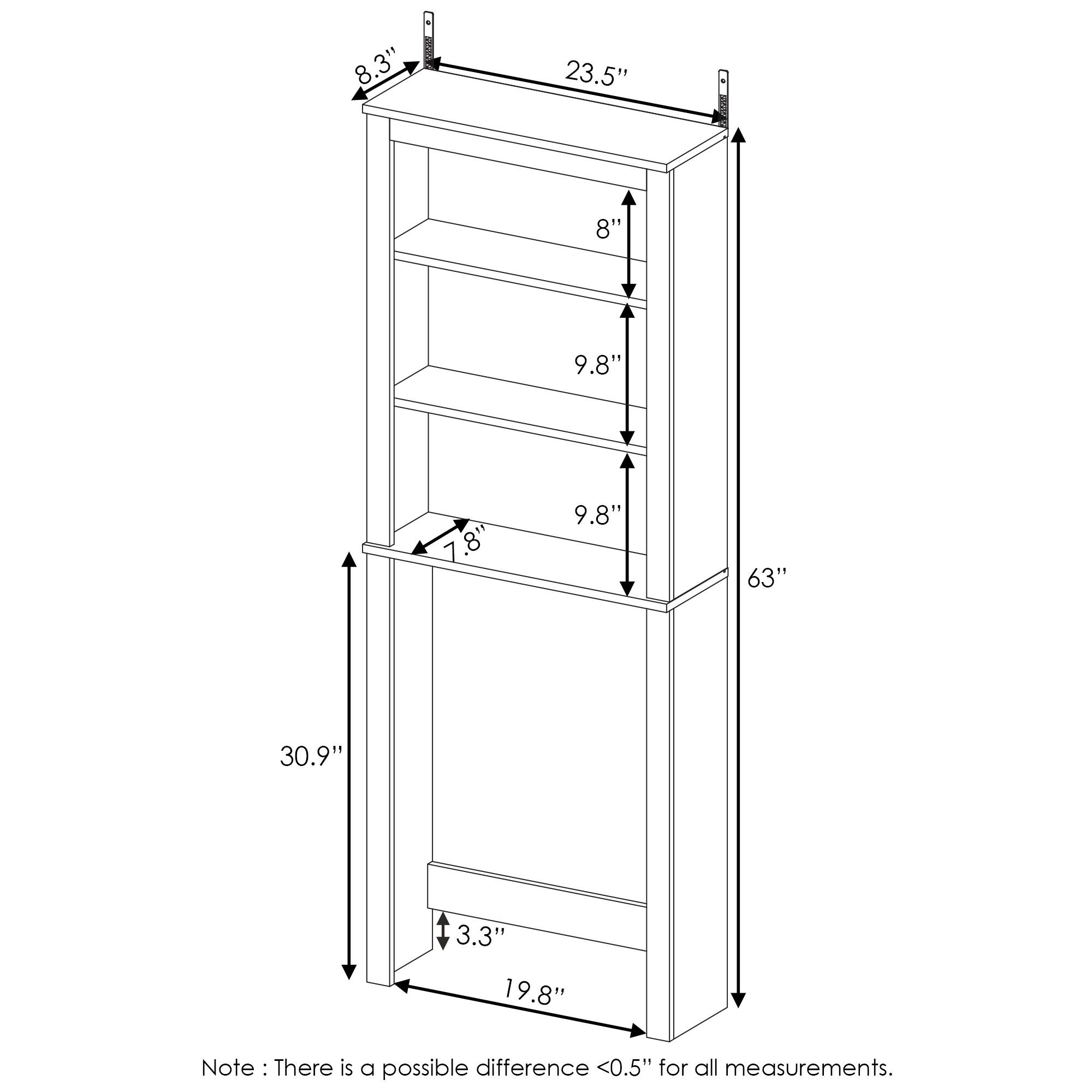 8.3''
23.5''
8''
9.8''
9.8''
7.8''
63''
30.9''
3.3''
19.8''

Note : There is a possible difference <0.5'' for all measurements.