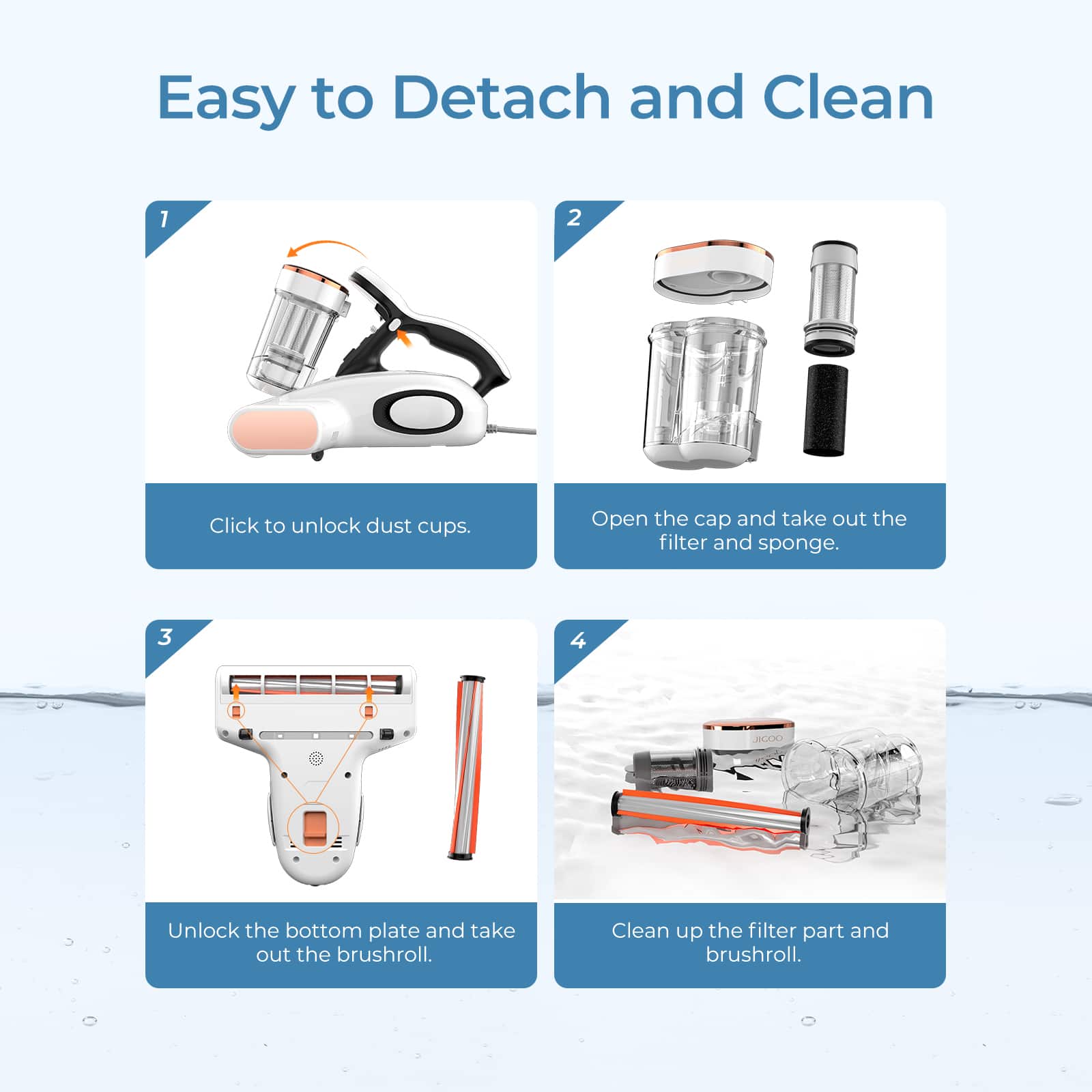 Easy to Detach and Clean

1

Click to unlock dust cups.

2

Open the cap and take out the filter and sponge.

3

Unlock the bottom plate and take out the brushroll.

4

JIGOO

Clean up the filter part and brushroll.