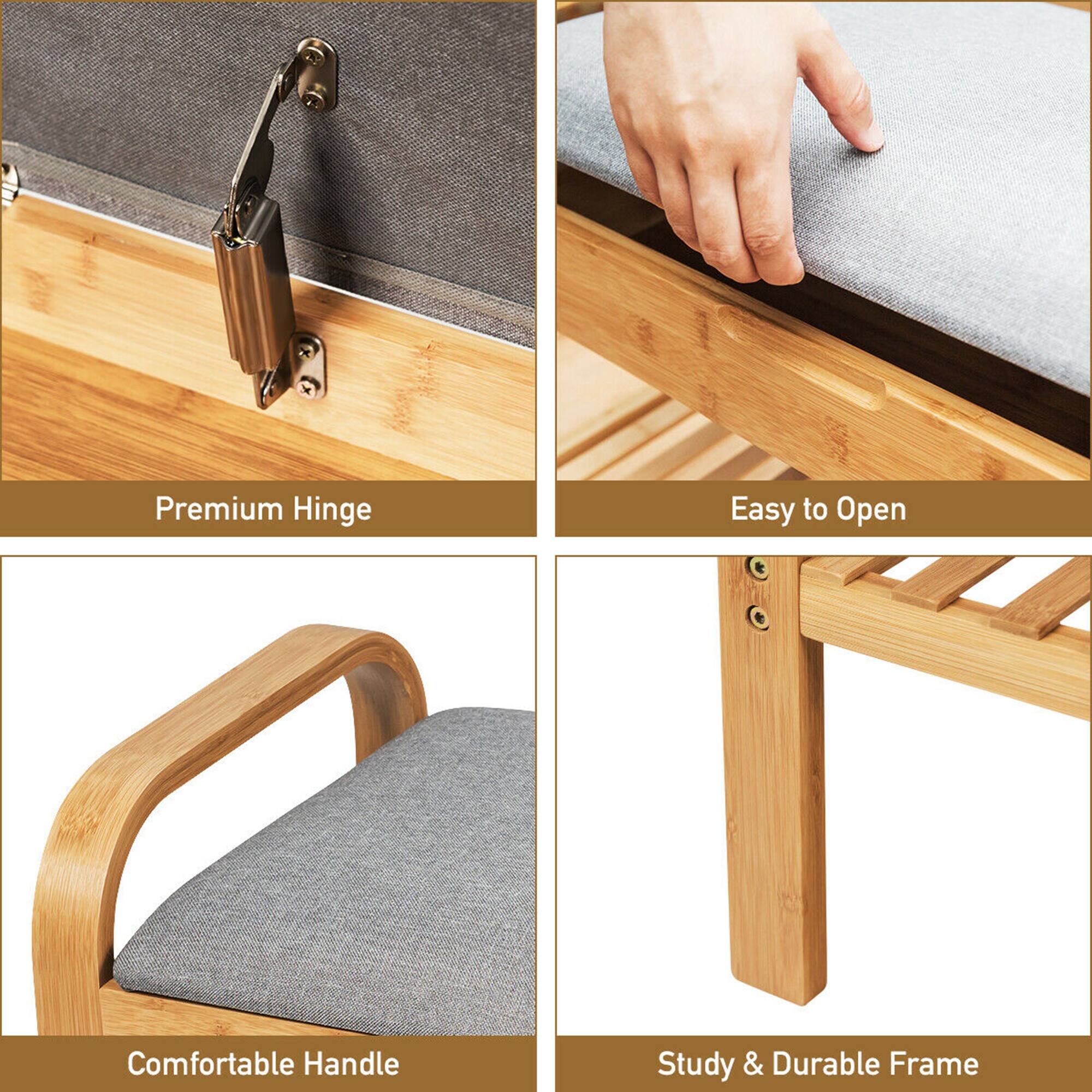 Premium Hinge

Easy to Open

Comfortable Handle

Study & Durable Frame