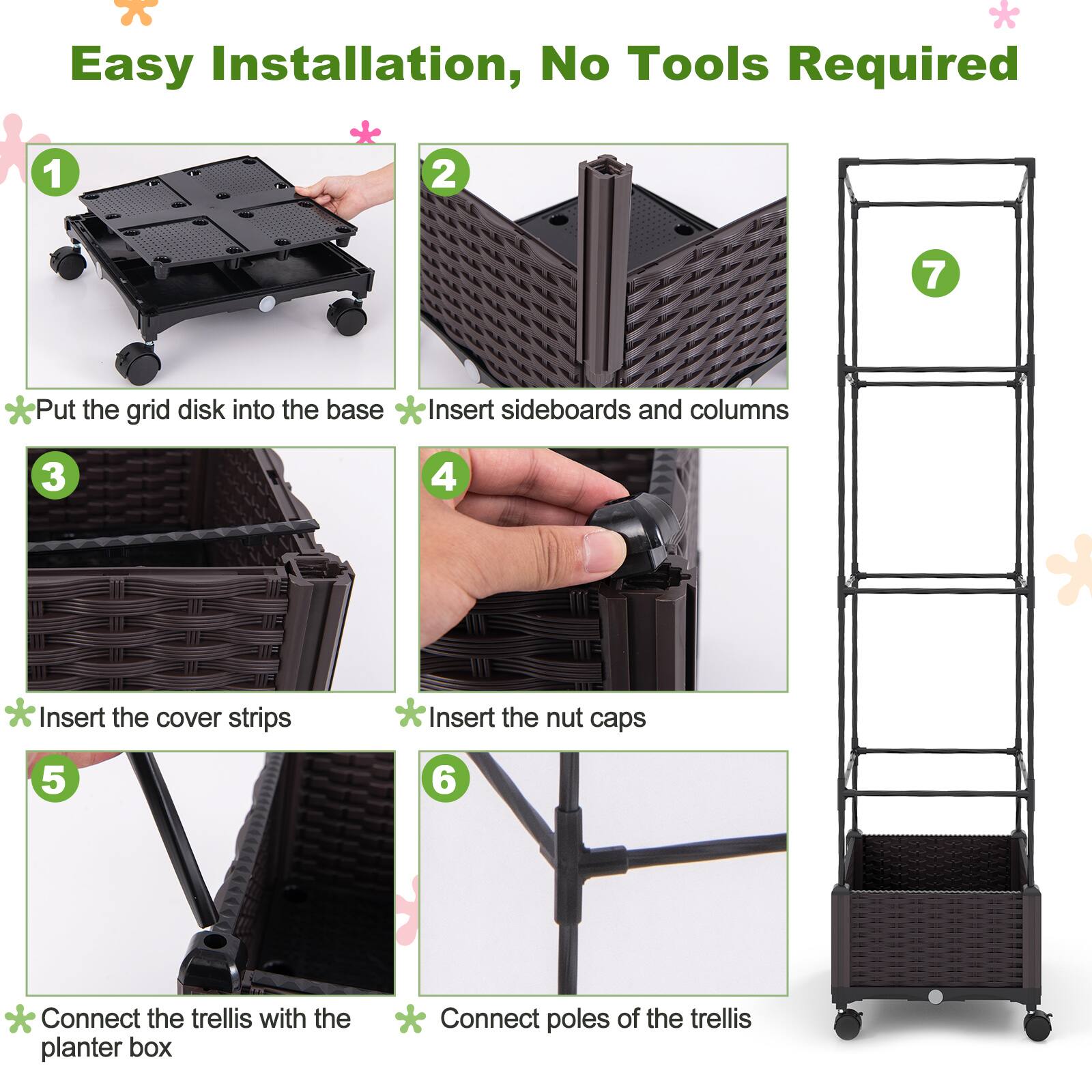 Easy Installation, No Tools Required

1
Put the grid disk into the base

2
Insert sideboards and columns

3
Insert the cover strips

4
Insert the nut caps

5
Connect the trellis with the planter box

6
Connect poles of the trellis

7