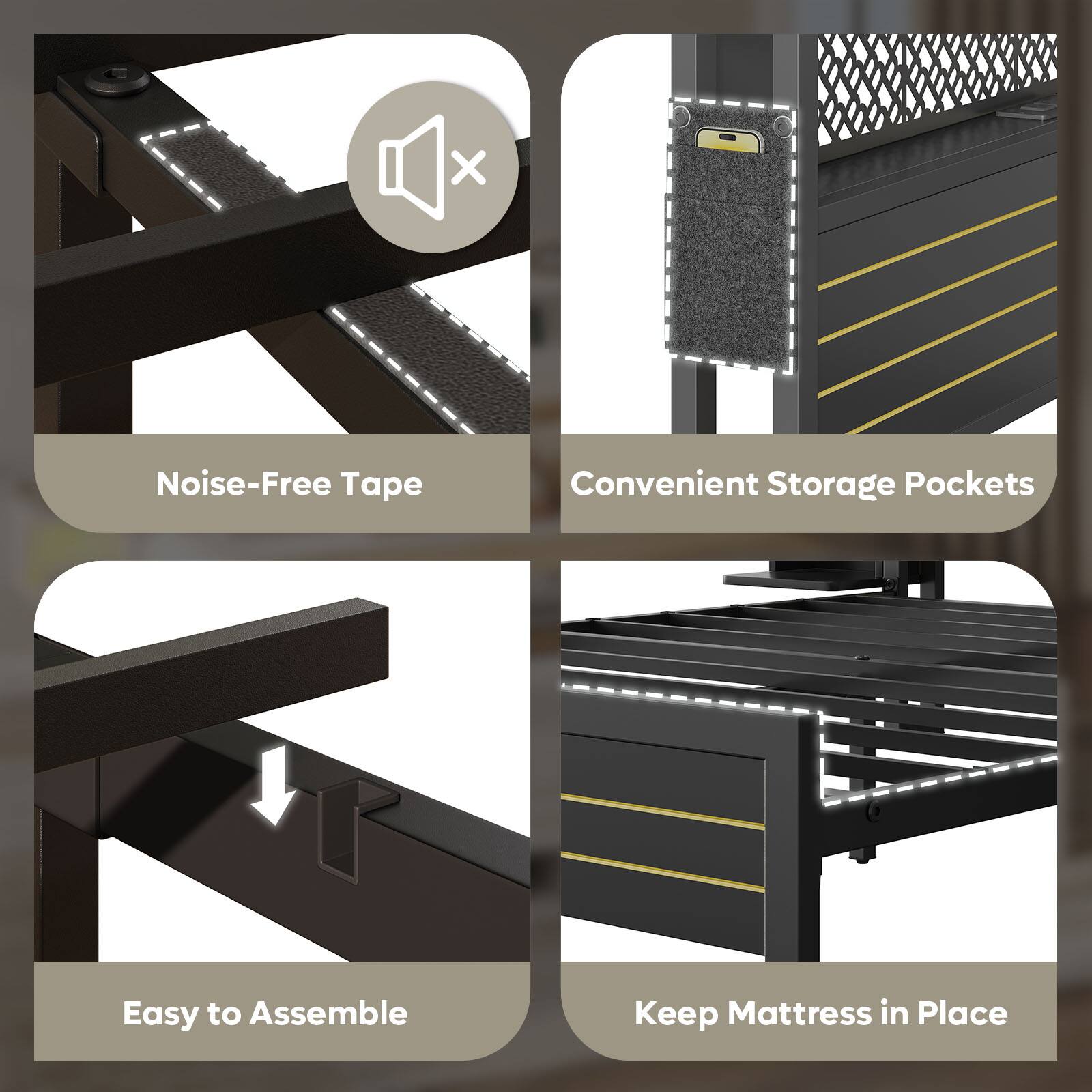 Noise-Free Tape

Convenient Storage Pockets

Easy to Assemble

Keep Mattress in Place