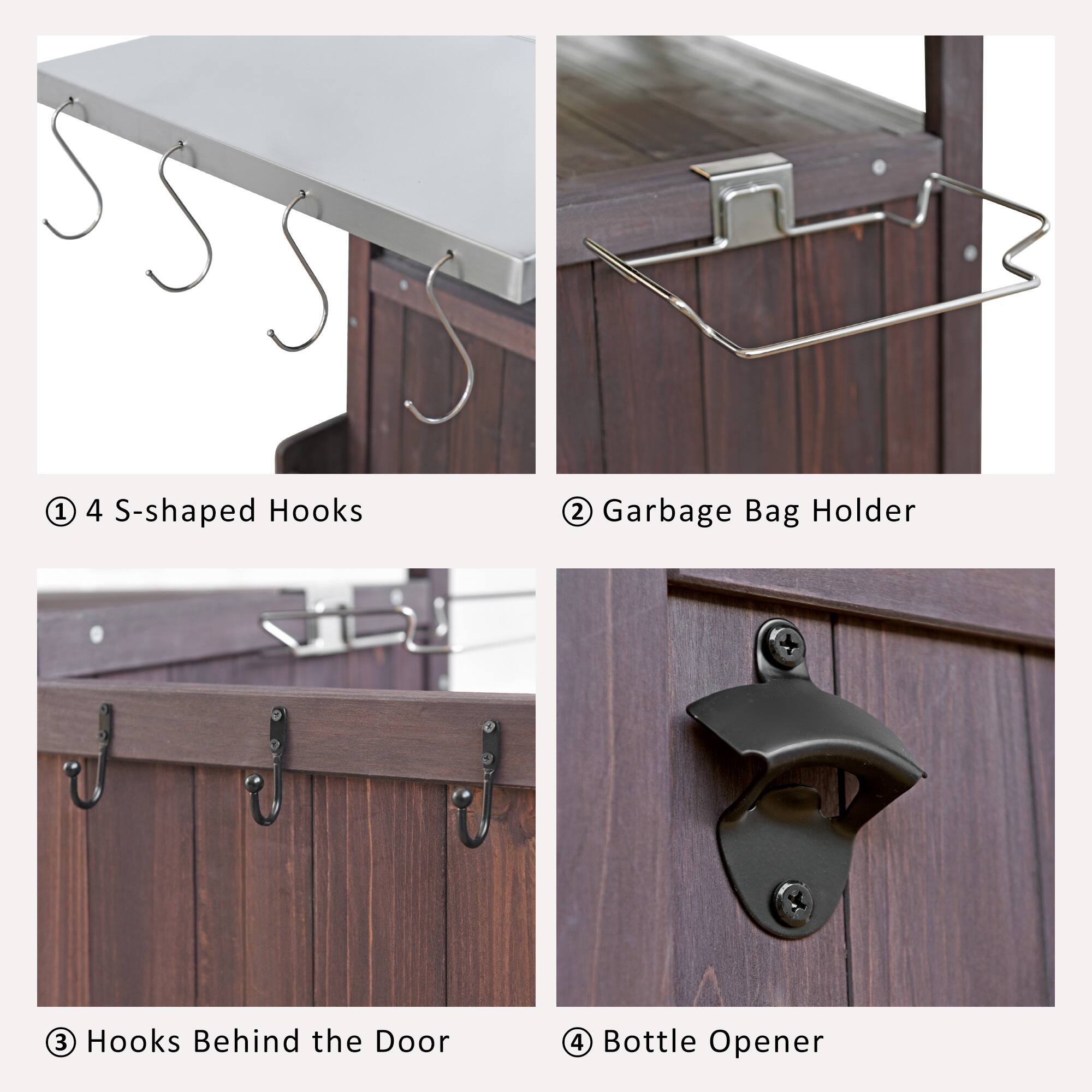 ① 4 S-shaped Hooks

② Garbage Bag Holder

③ Hooks Behind the Door

④ Bottle Opener