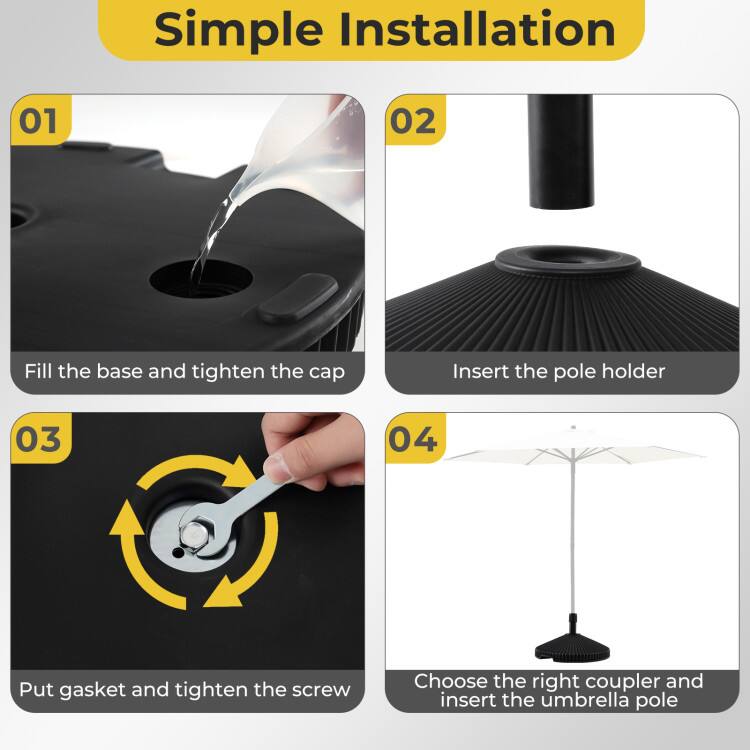 Simple Installation

01

Fill the base and tighten the cap

02

Insert the pole holder

03

Put gasket and tighten the screw

04

Choose the right coupler and insert the umbrella pole