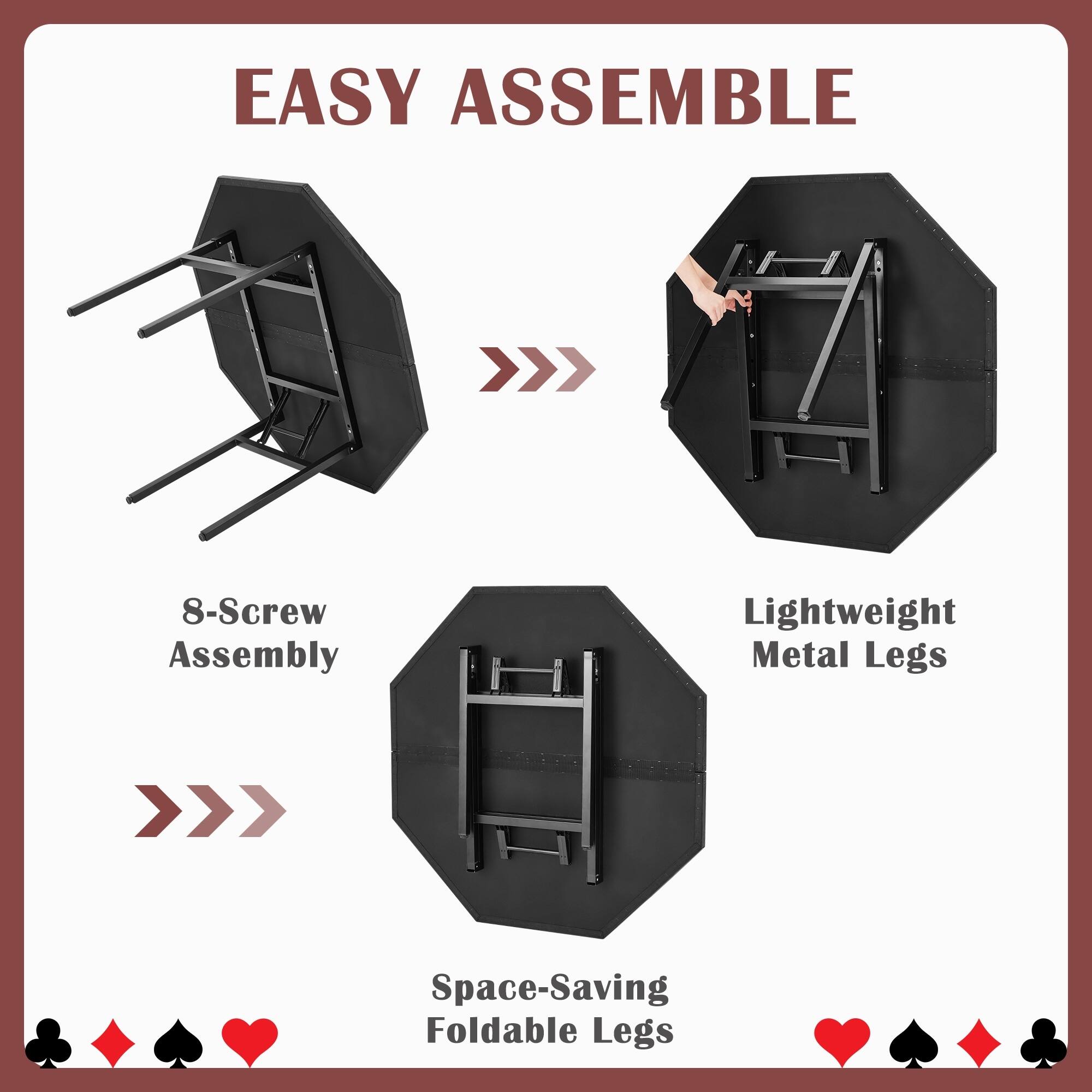 EASY ASSEMBLE

8-Screw Assembly

Lightweight Metal Legs

Space-Saving Foldable Legs