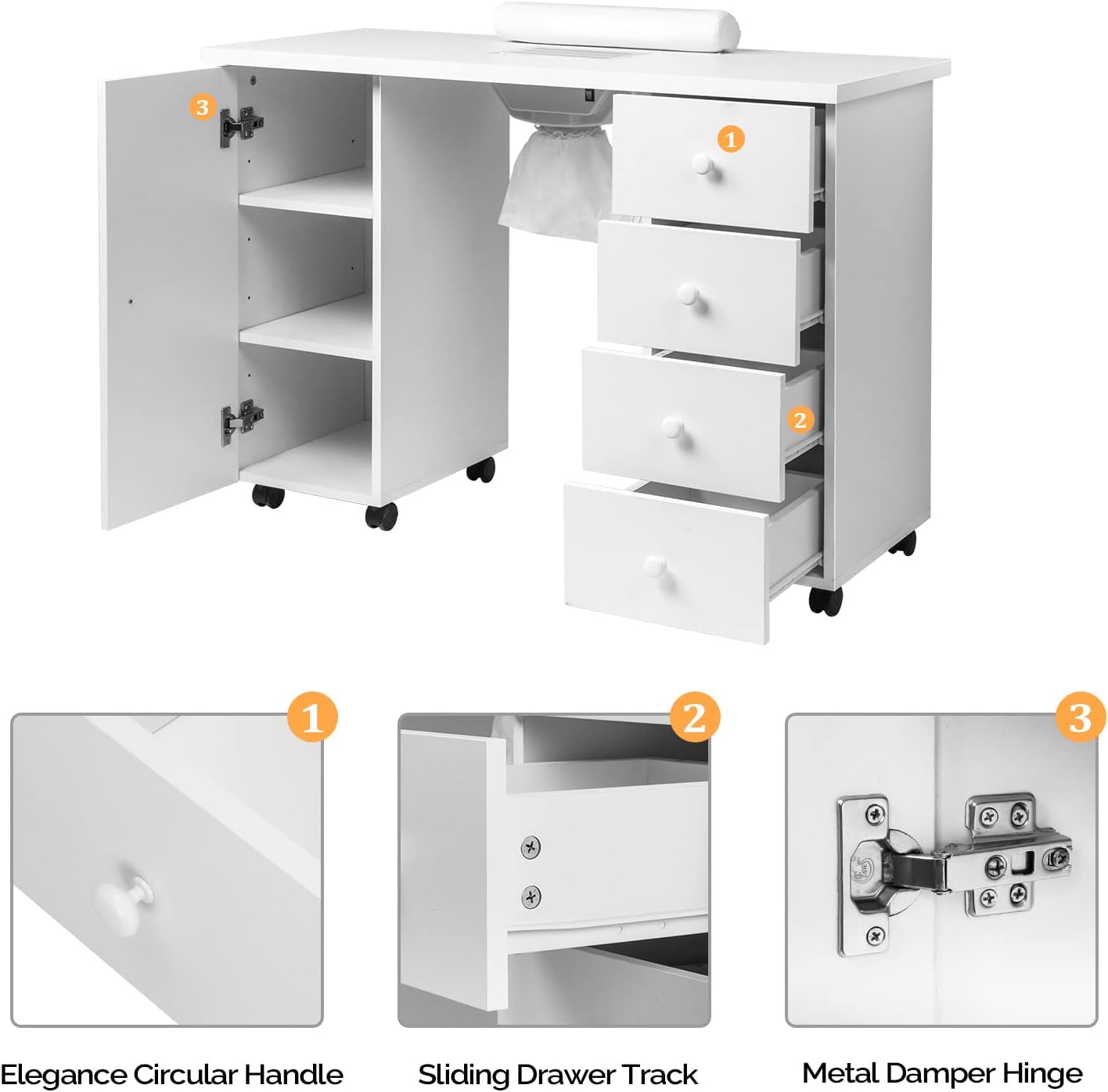 3

1

2

1

2

3

Elegance Circular Handle

Sliding Drawer Track

Metal Damper Hinge