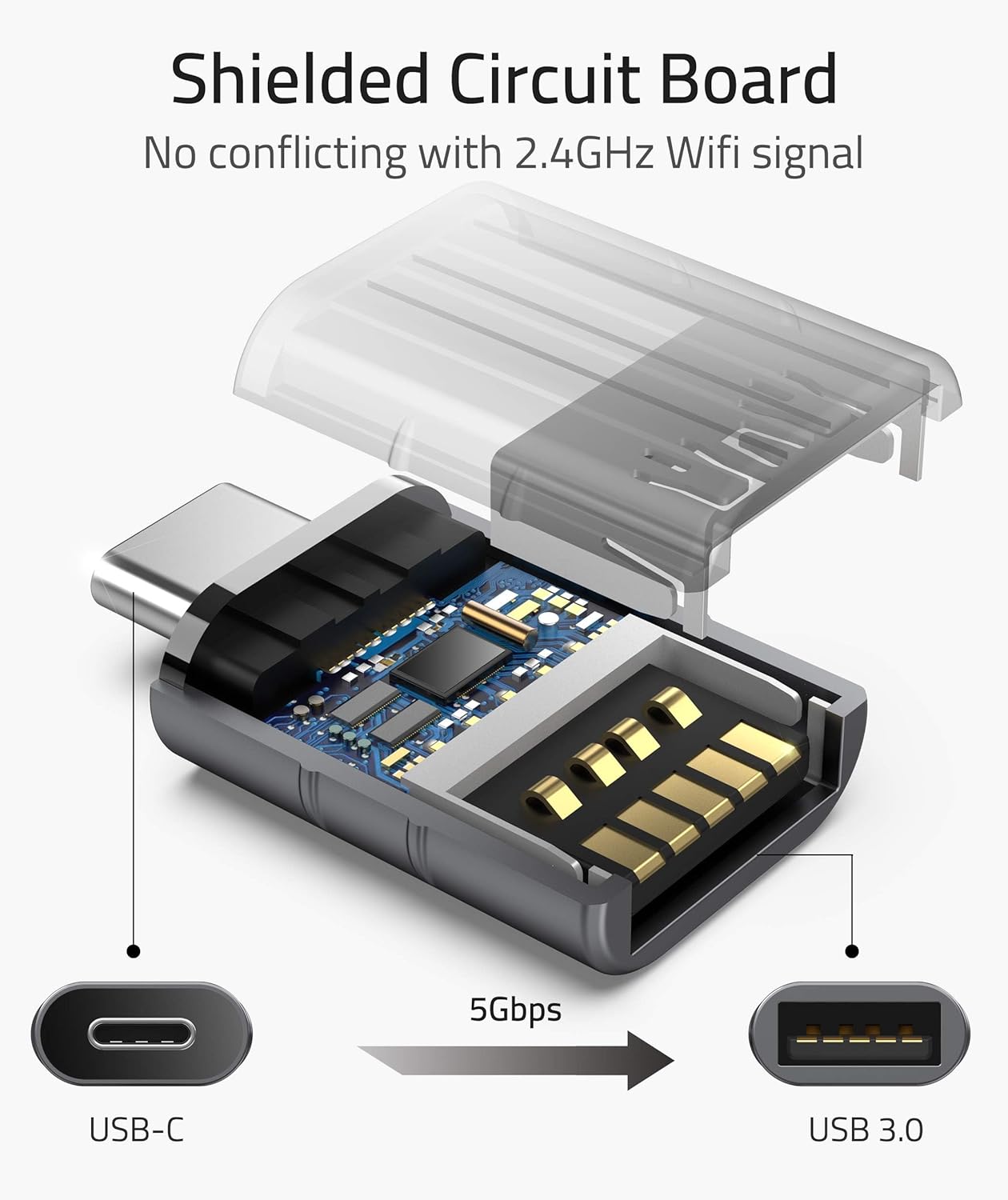 Shielded Circuit Board
No conflicting with 2.4GHz Wifi signal

5Gbps

USB-C

USB 3.0