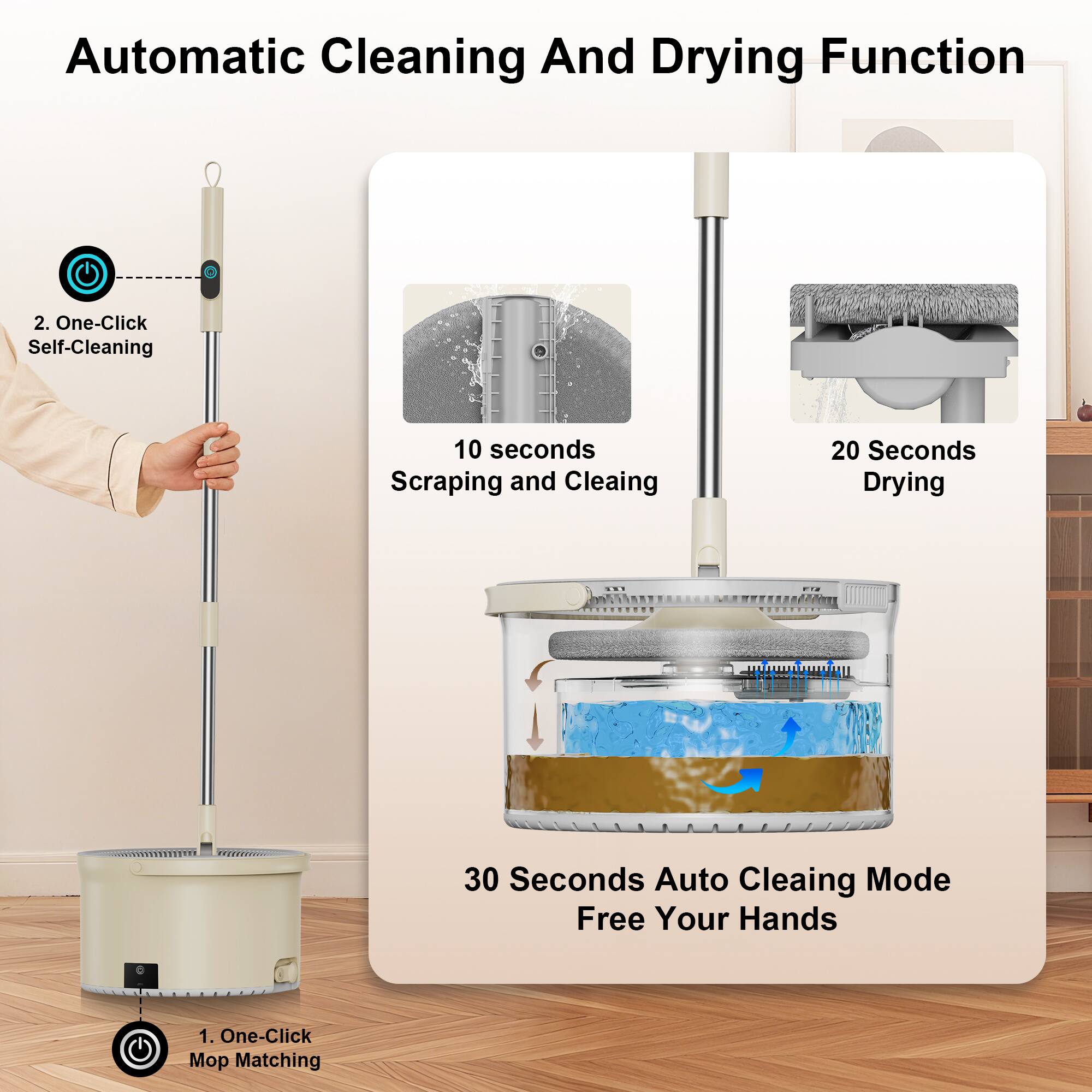 Automatic Cleaning And Drying Function

2. One-Click Self-Cleaning

10 seconds Scraping and Cleaing

20 Seconds Drying

30 Seconds Auto Cleaing Mode Free Your Hands

1. One-Click Mop Matching