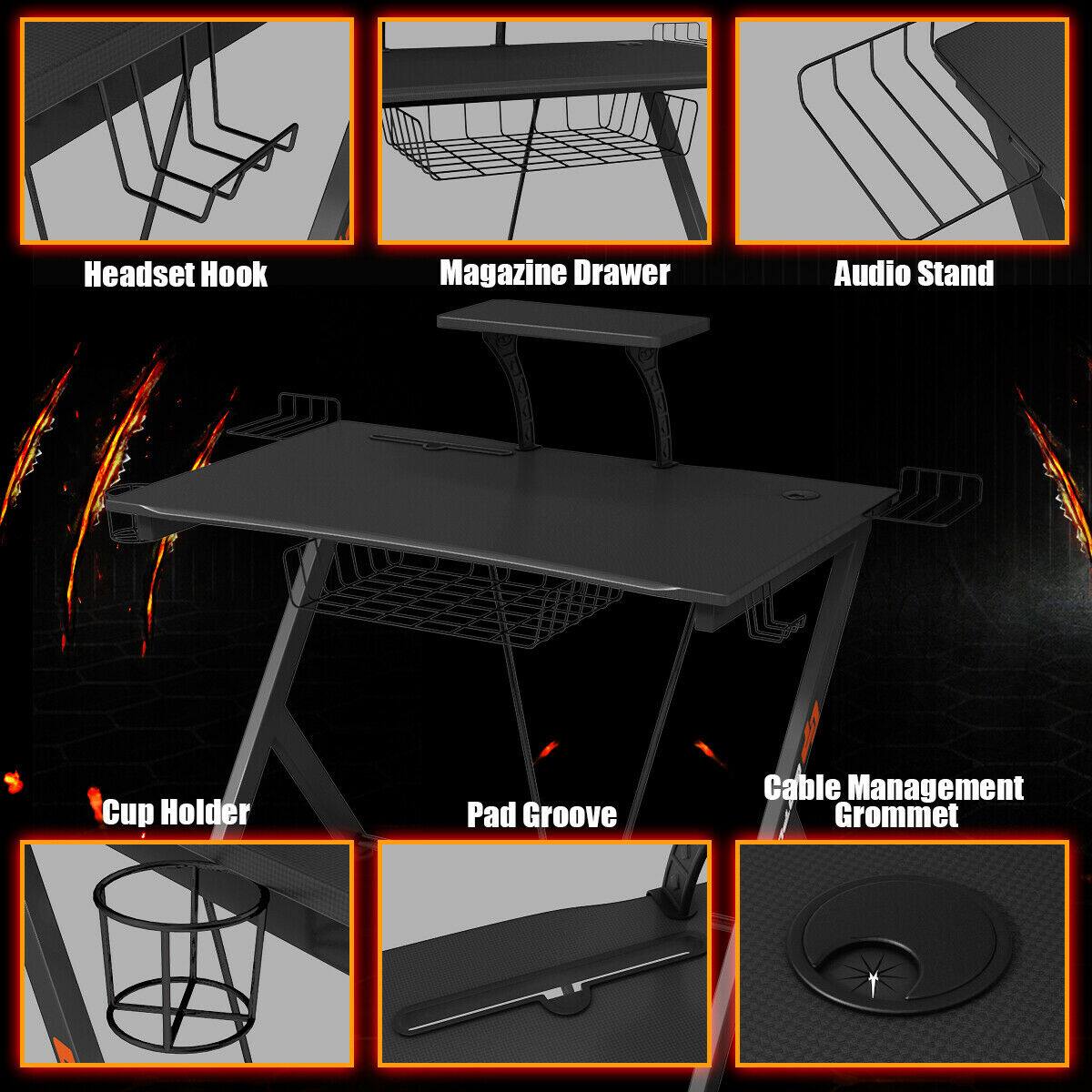 Headset Hook

Magazine Drawer

Audio Stand

Cup Holder

Pad Groove

Cable Management Grommet