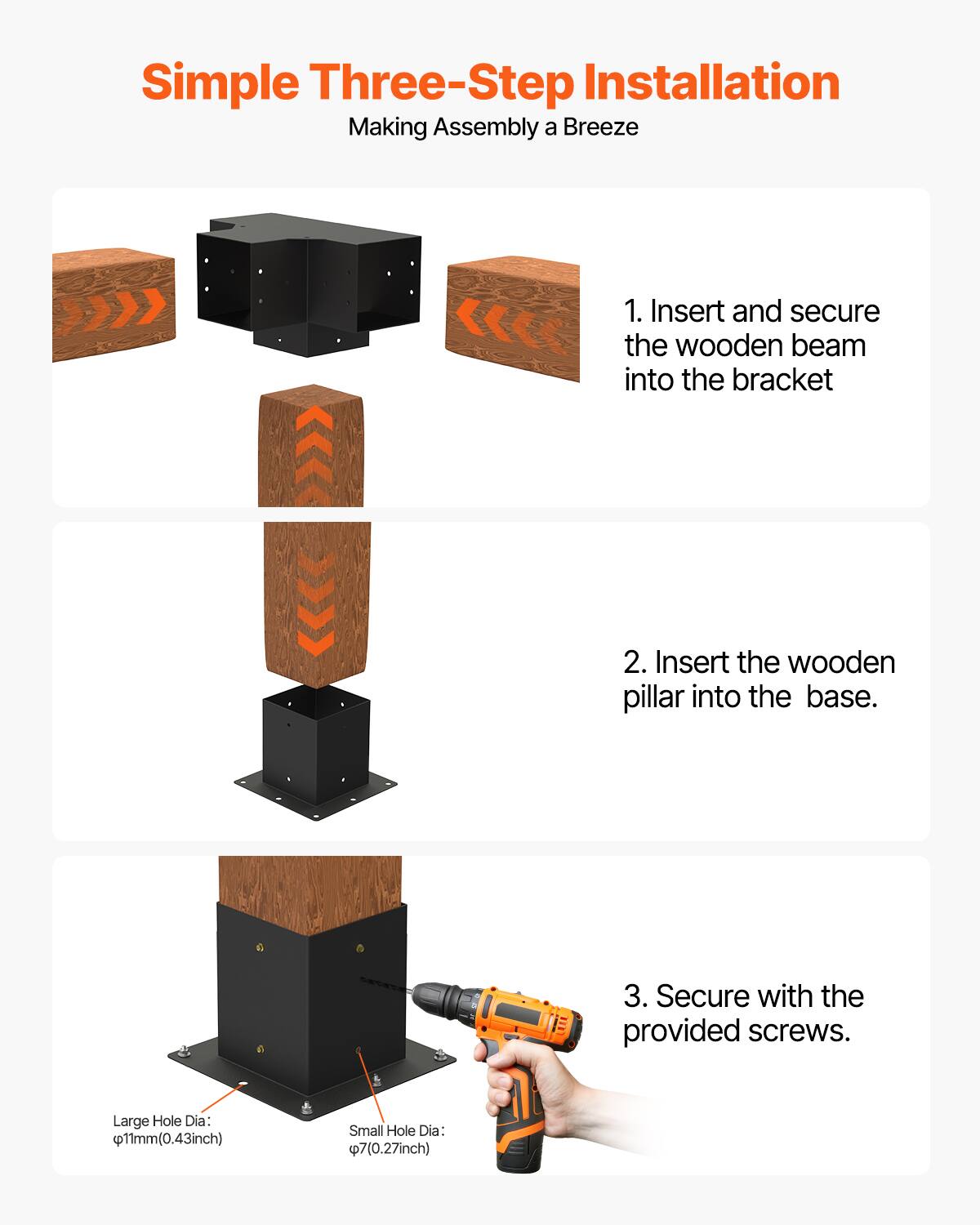 Simple Three-Step Installation

Making Assembly a Breeze

1. Insert and secure the wooden beam into the bracket

2. Insert the wooden pillar into the  base.

3. Secure with the provided screws.

Large Hole Dia：
φ11mm(0.43inch)

Small Hole Dia：
φ7(0.27inch)