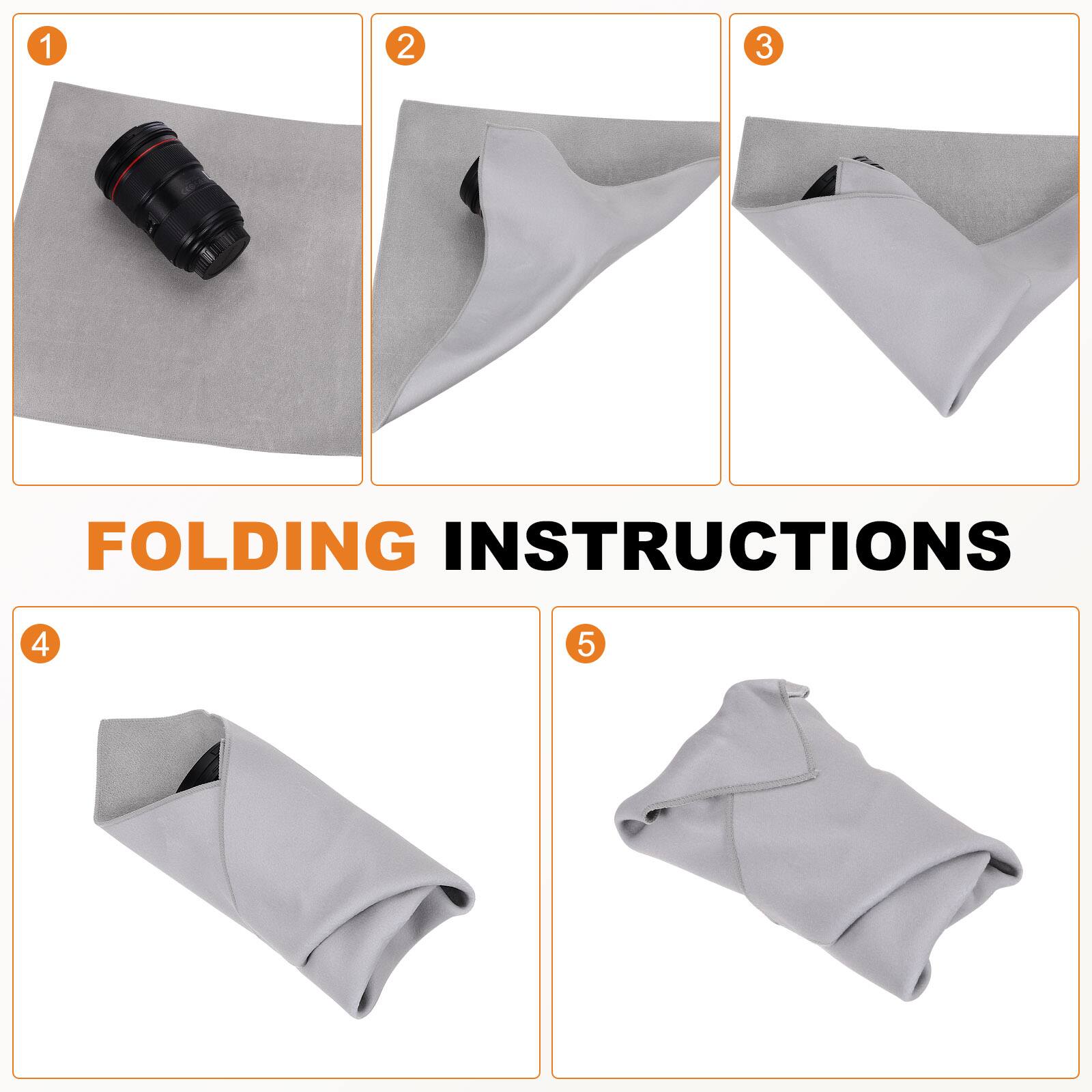 1

2

3

FOLDING INSTRUCTIONS

4

5