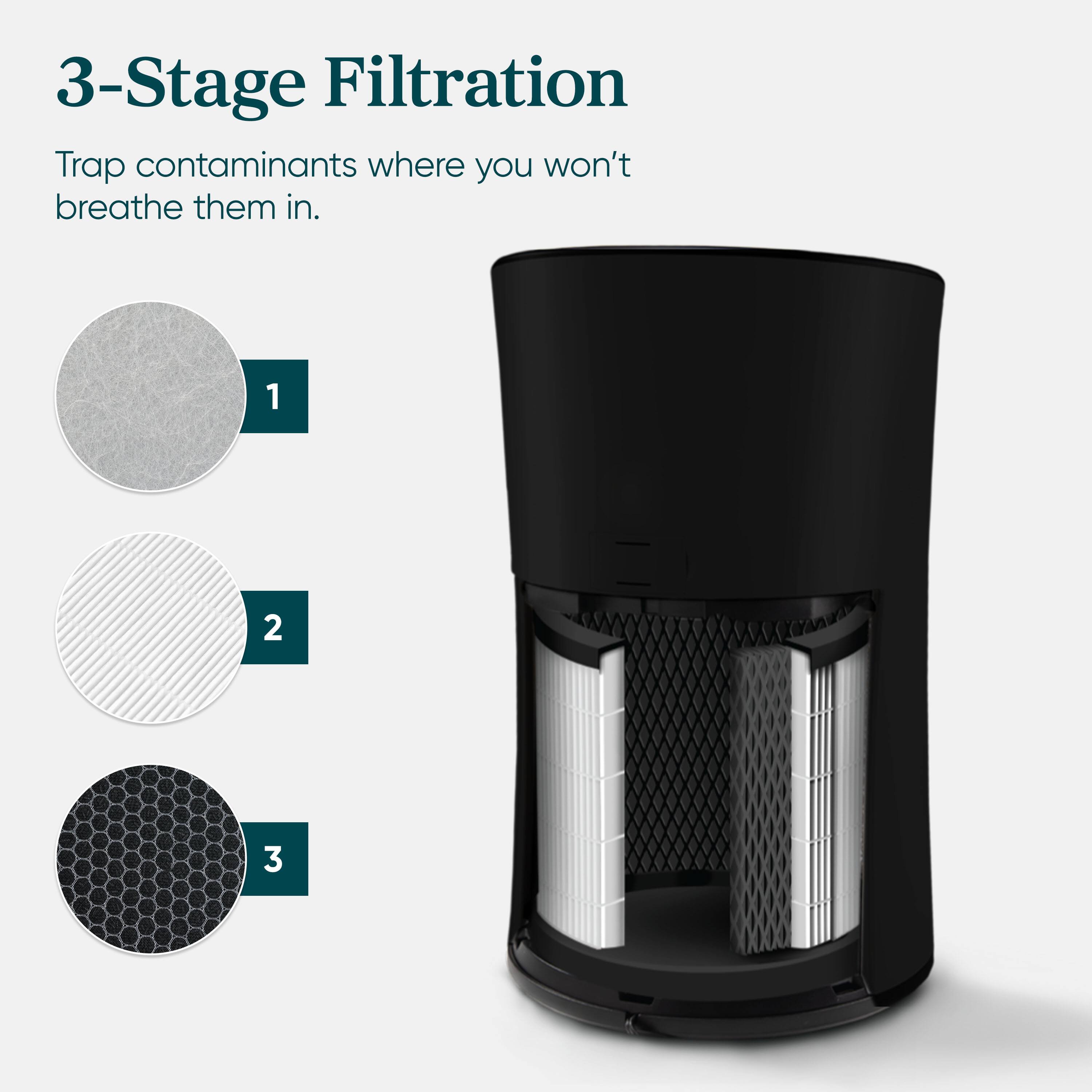 3-Stage Filtration

Trap contaminants where you won't breathe them in.

1

2

3