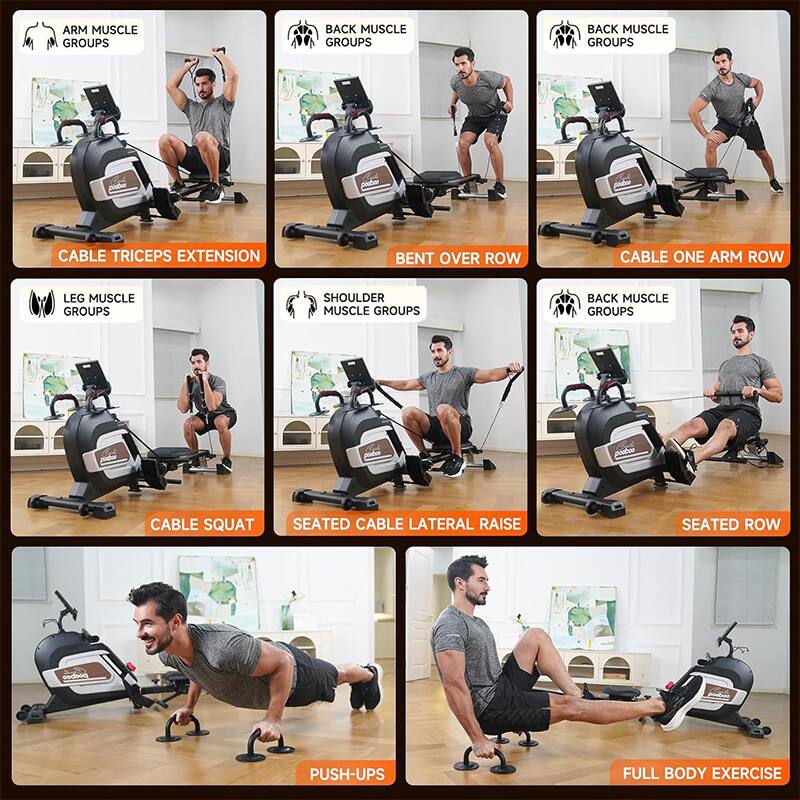 ARM MUSCLE GROUPS

pooboo

CABLE TRICEPS EXTENSION

BACK MUSCLE GROUPS

pooboo

BENT OVER ROW

BACK MUSCLE GROUPS

pooboo

CABLE ONE ARM ROW

LEG MUSCLE GROUPS

pooboo

CABLE SQUAT

SHOULDER MUSCLE GROUPS

pooboo

SEATED CABLE LATERAL RAISE

BACK MUSCLE GROUPS

pooboo

SEATED ROW

pooboo

PUSH-UPS

pooboo

FULL BODY EXERCISE