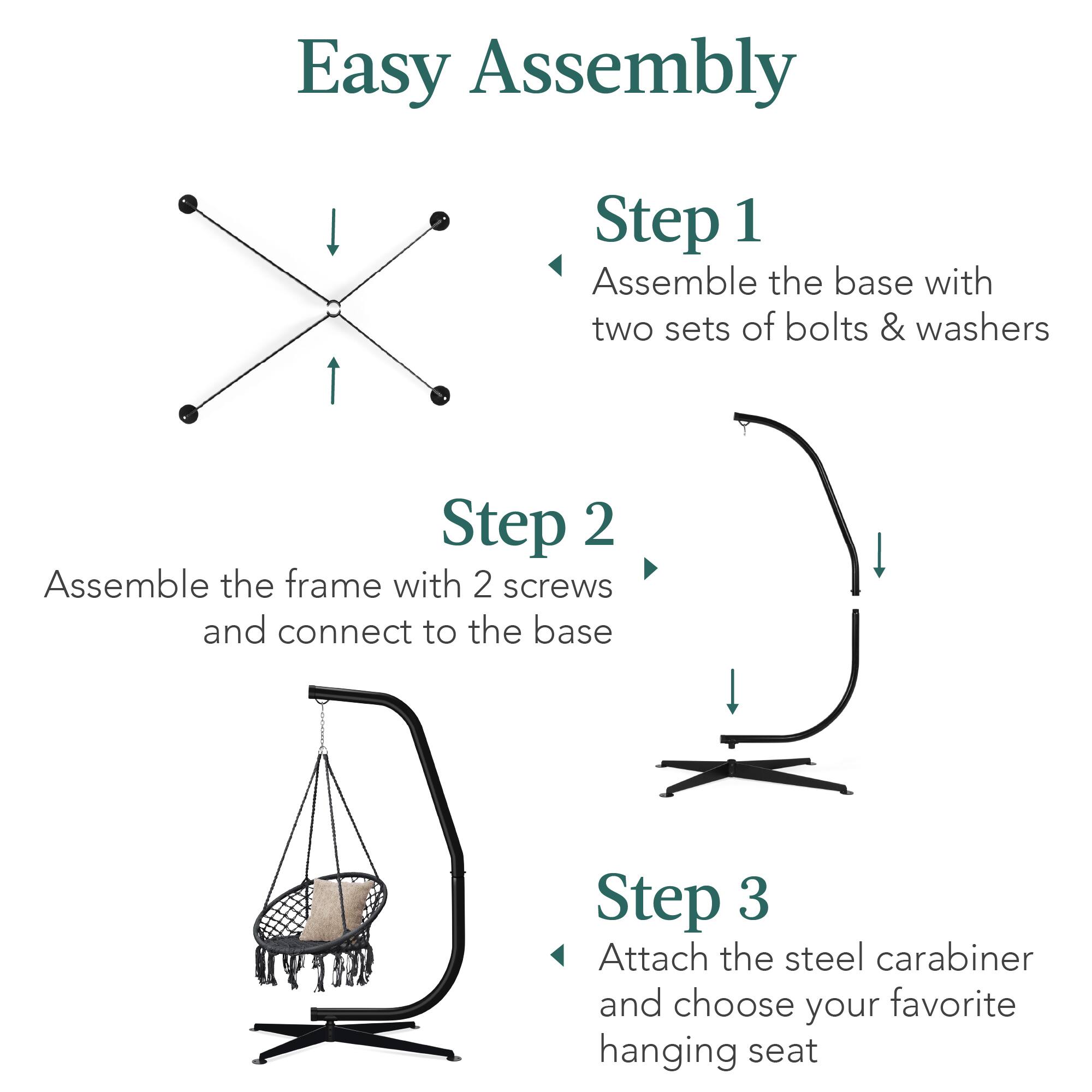 Easy Assembly

Step 1
Assemble the base with two sets of bolts & washers

Step 2
Assemble the frame with 2 screws and connect to the base

Step 3
Attach the steel carabiner and choose your favorite hanging seat