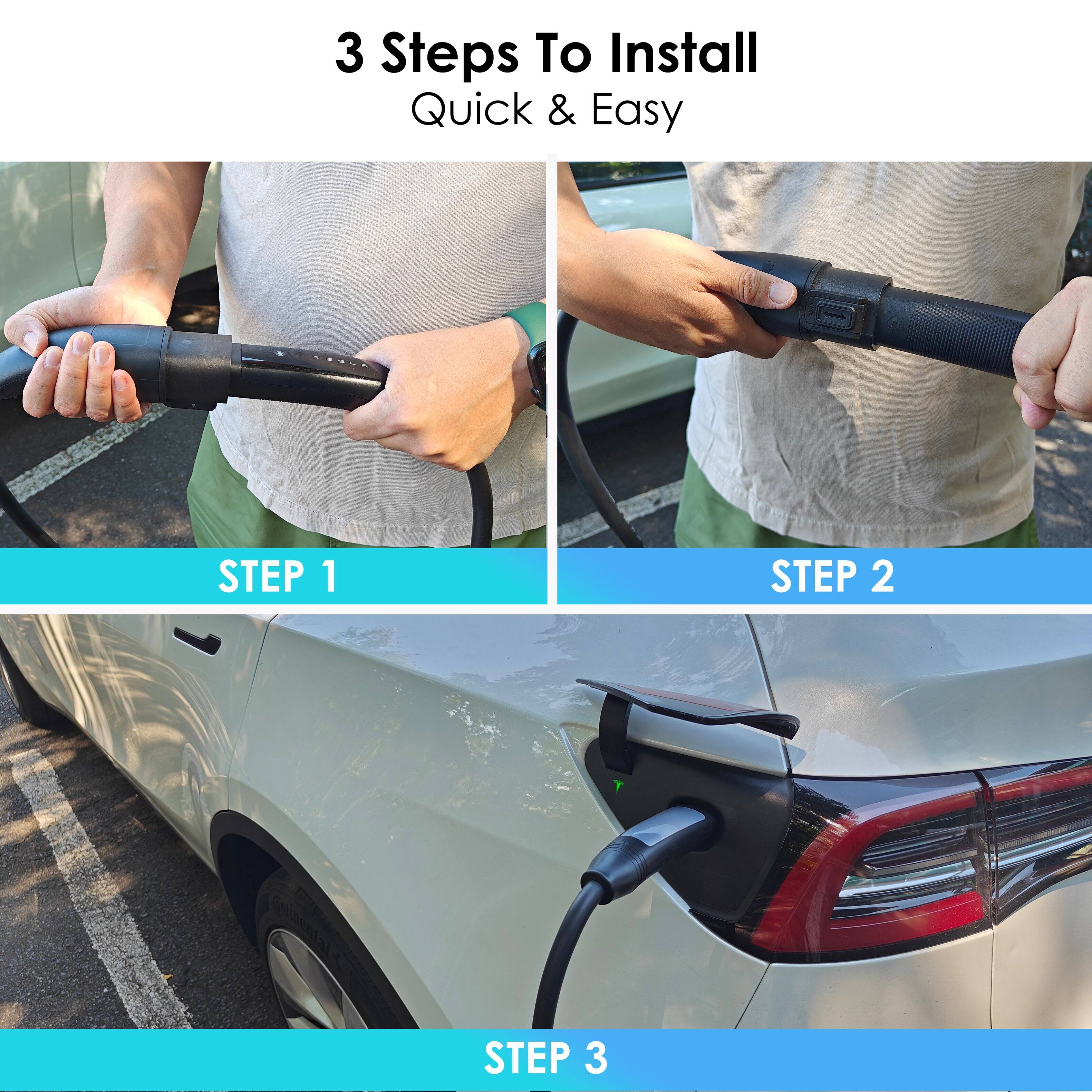 3 Steps To Install
Quick & Easy

TESLA

STEP 1

STEP 2

Continental

STEP 3