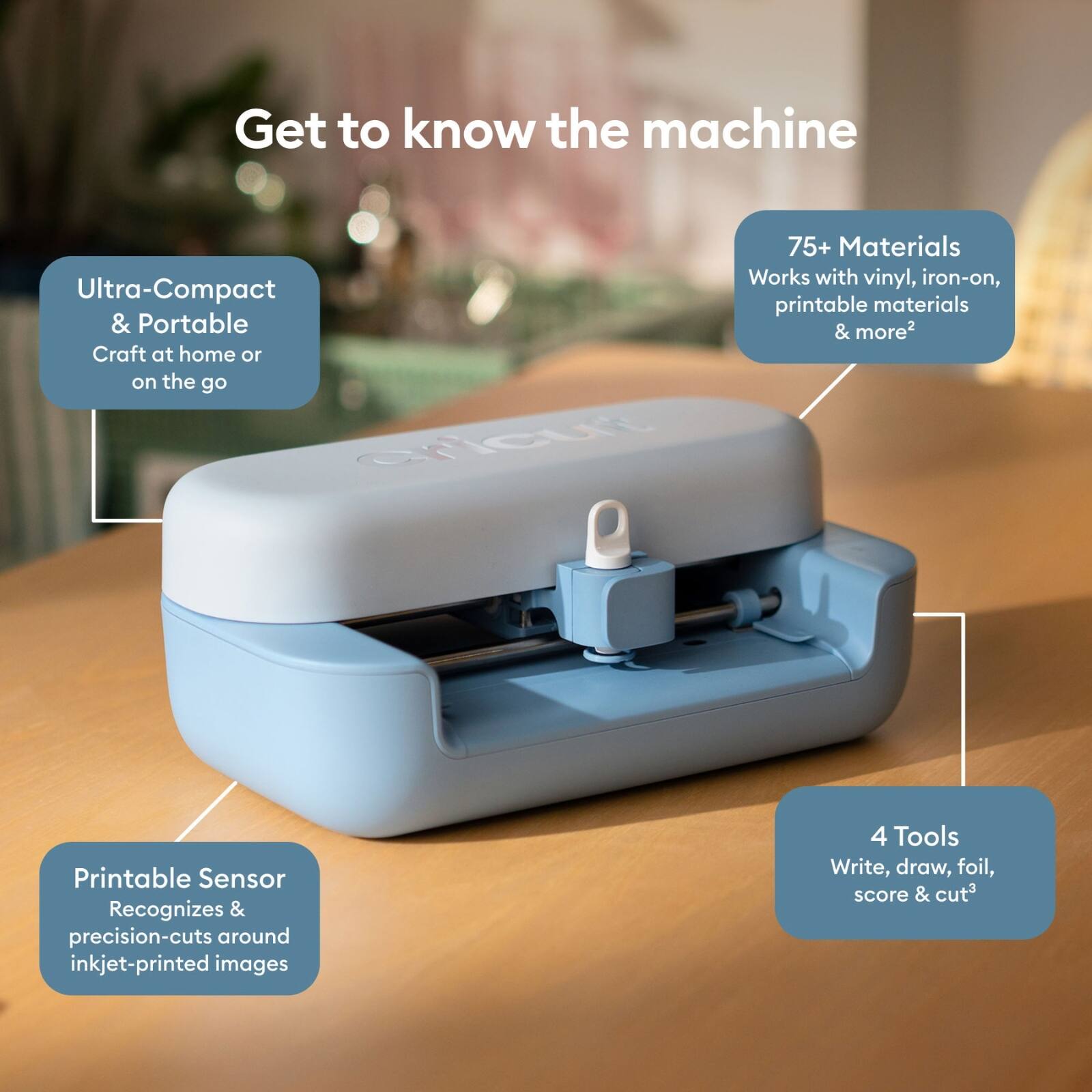 Get to know the machine

Ultra-Compact & Portable
Craft at home or on the go

75+ Materials
Works with vinyl, iron-on, printable materials & more$^2$

cricut

Printable Sensor
Recognizes & precision-cuts around inkjet-printed images

4 Tools
Write, draw, foil, score & cut$^3$