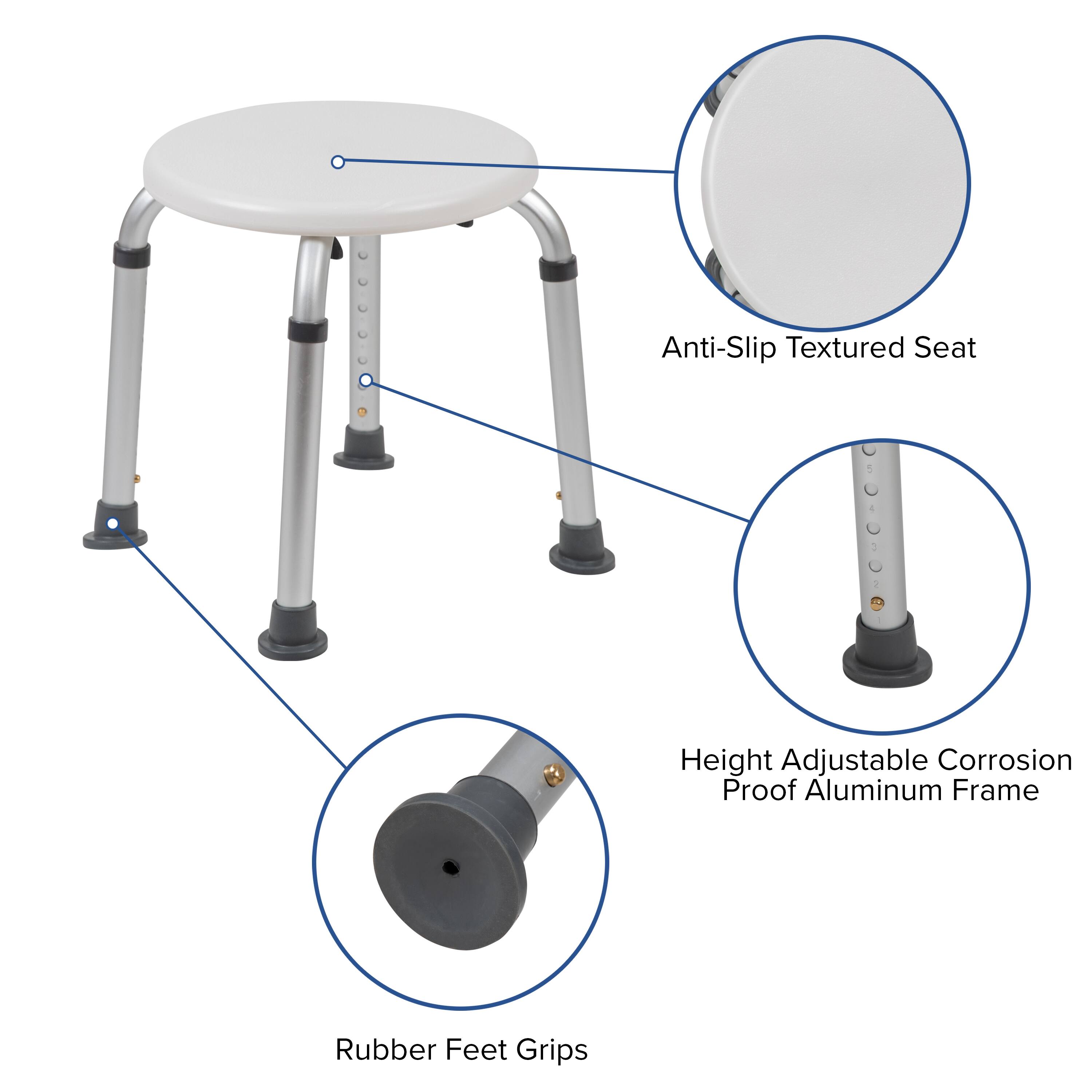 Anti-Slip Textured Seat

5
4
3
2
1

Height Adjustable Corrosion Proof Aluminum Frame

Rubber Feet Grips