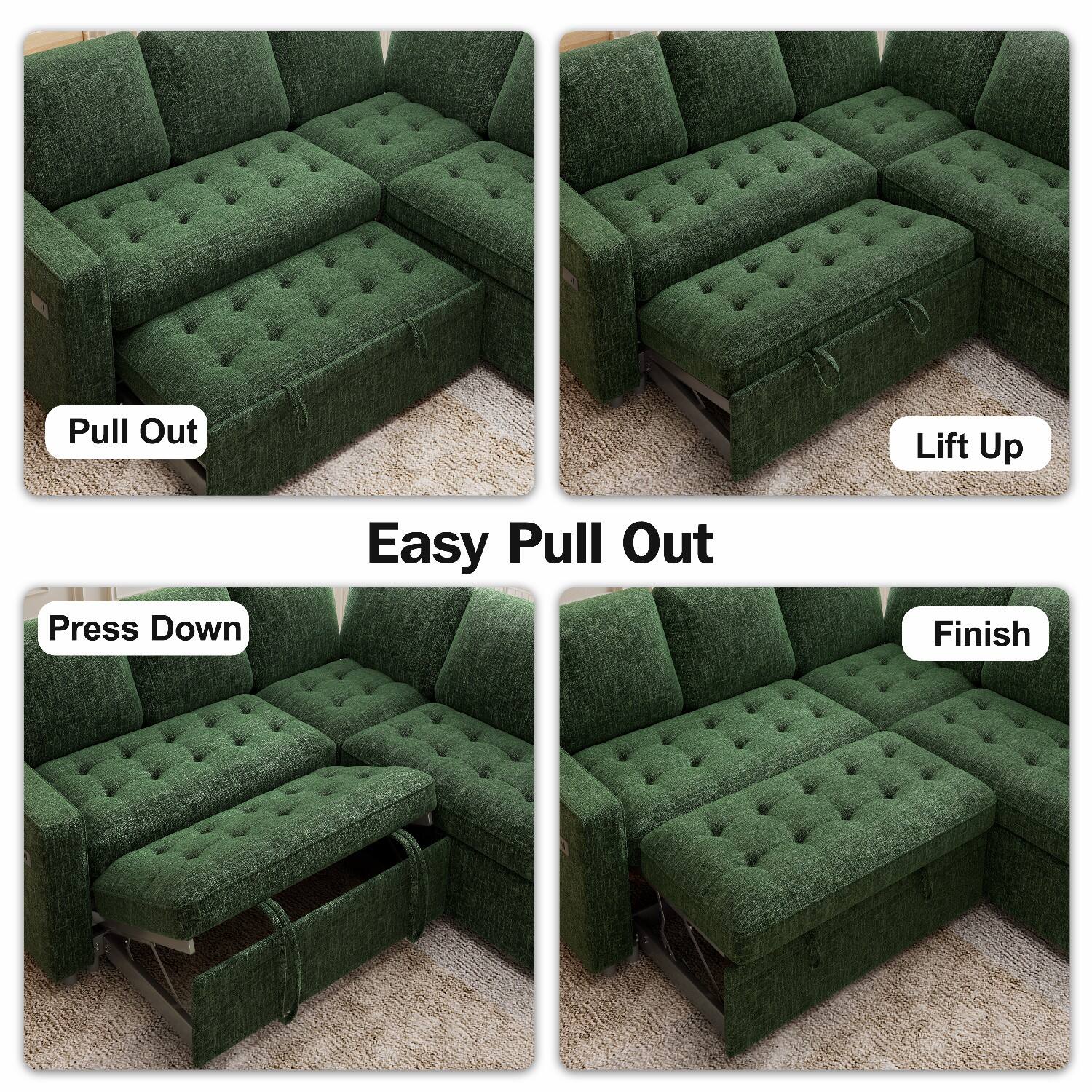 Pull Out

Lift Up

Easy Pull Out

Press Down

Finish