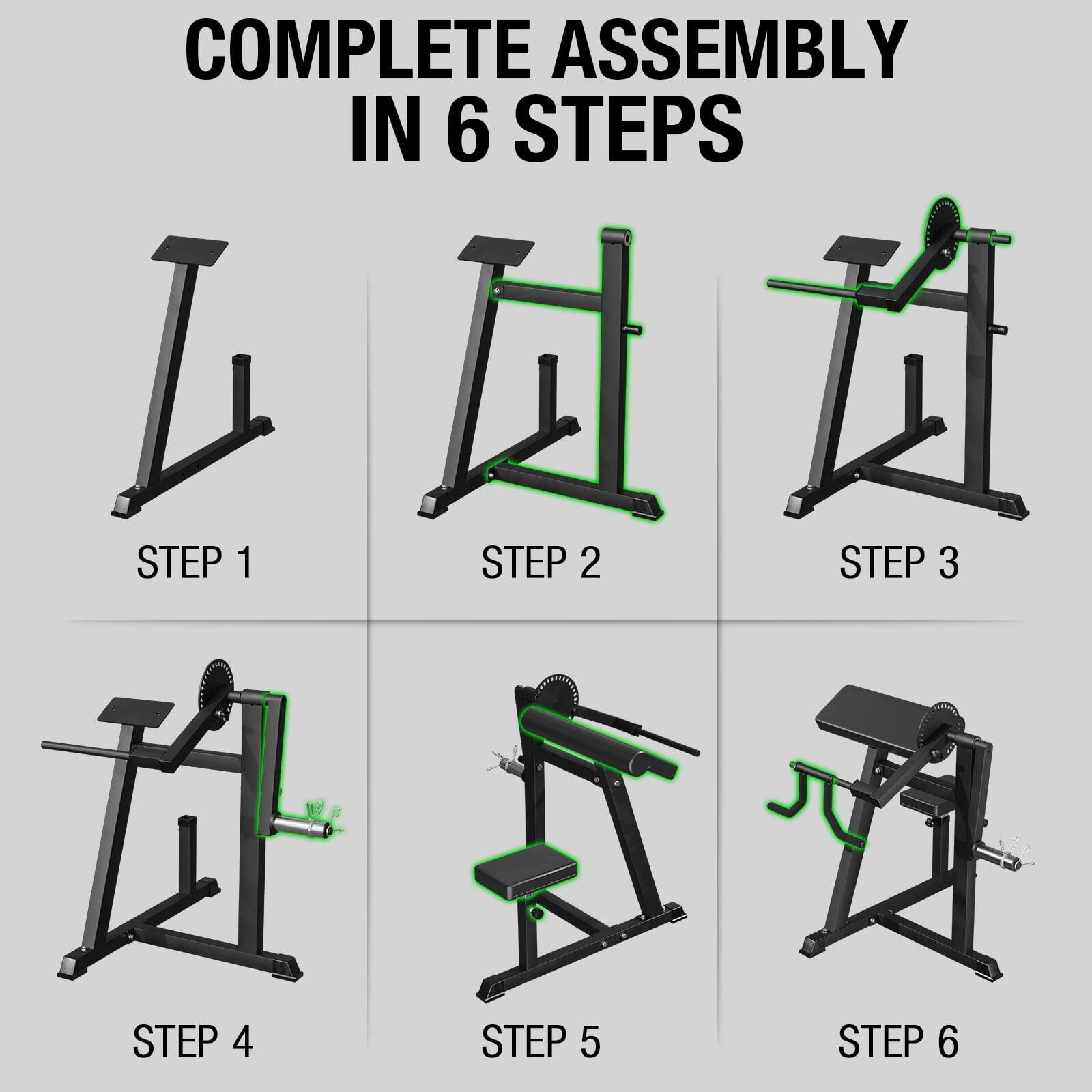 COMPLETE ASSEMBLY
IN 6 STEPS

STEP 1

STEP 2

STEP 3

STEP 4

STEP 5

STEP 6