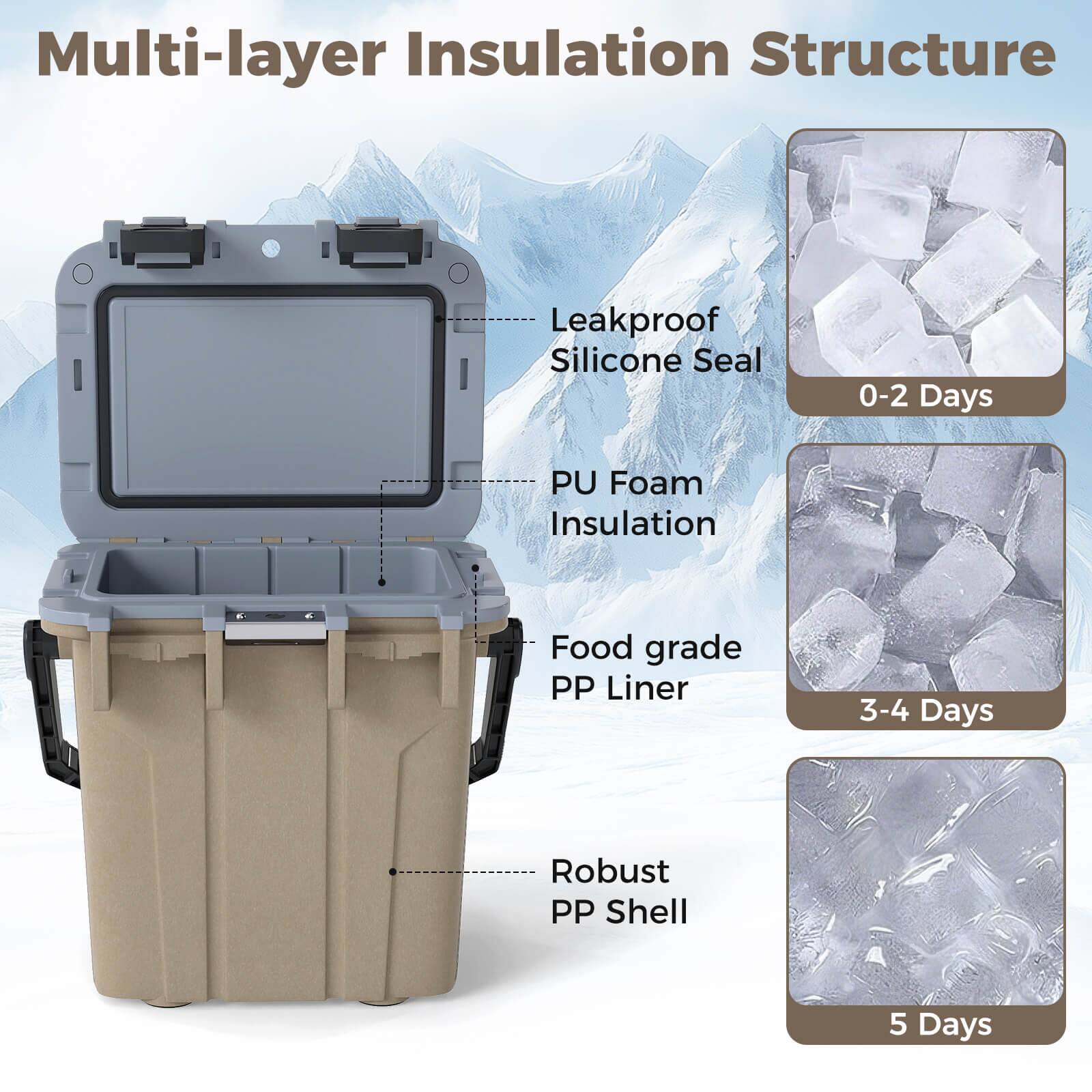 Multi-layer Insulation Structure

Leakproof Silicone Seal

PU Foam Insulation

Food grade PP Liner

Robust PP Shell

0-2 Days

3-4 Days

5 Days