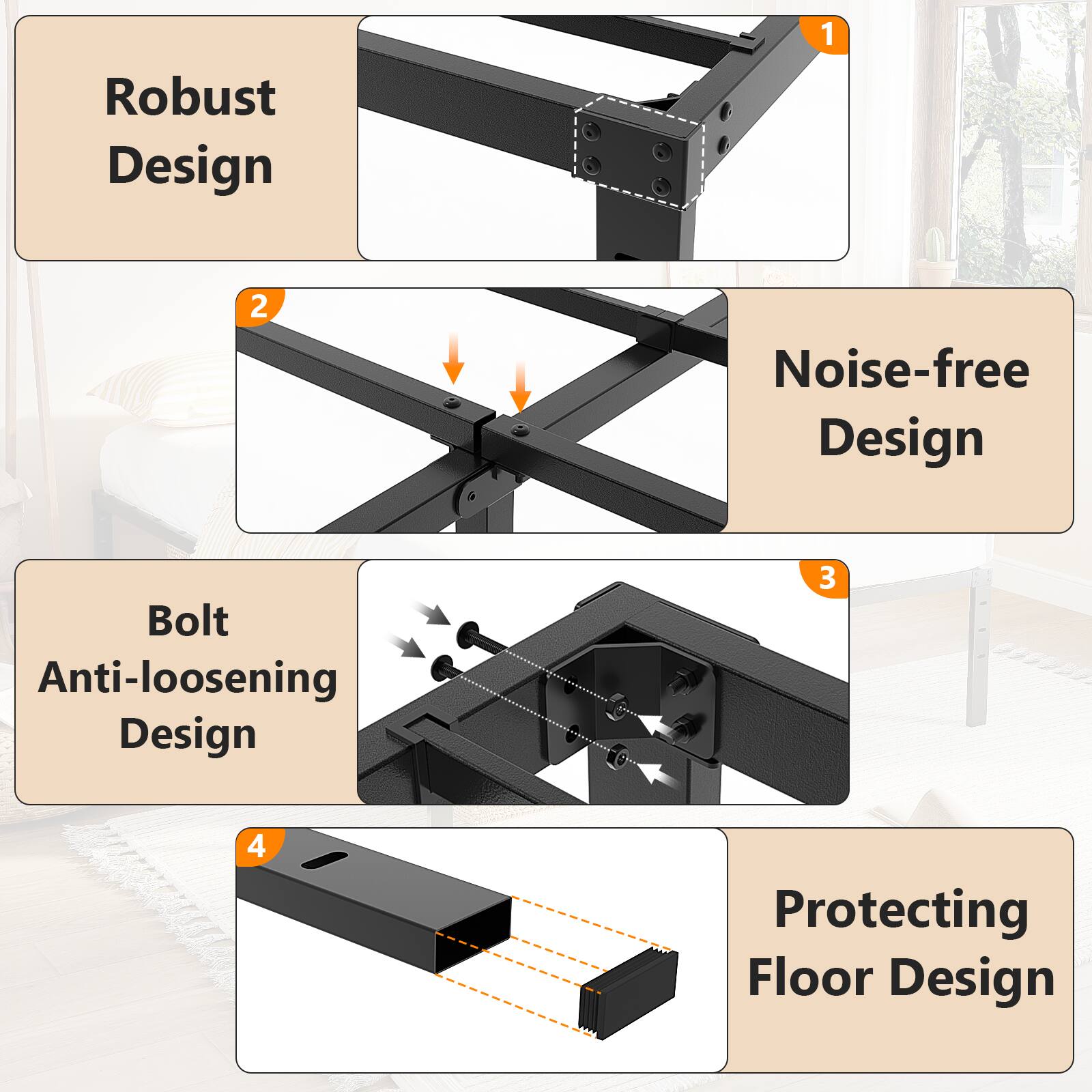 Robust Design

1

2

Noise-free Design

Bolt Anti-loosening Design

3

4

Protecting Floor Design