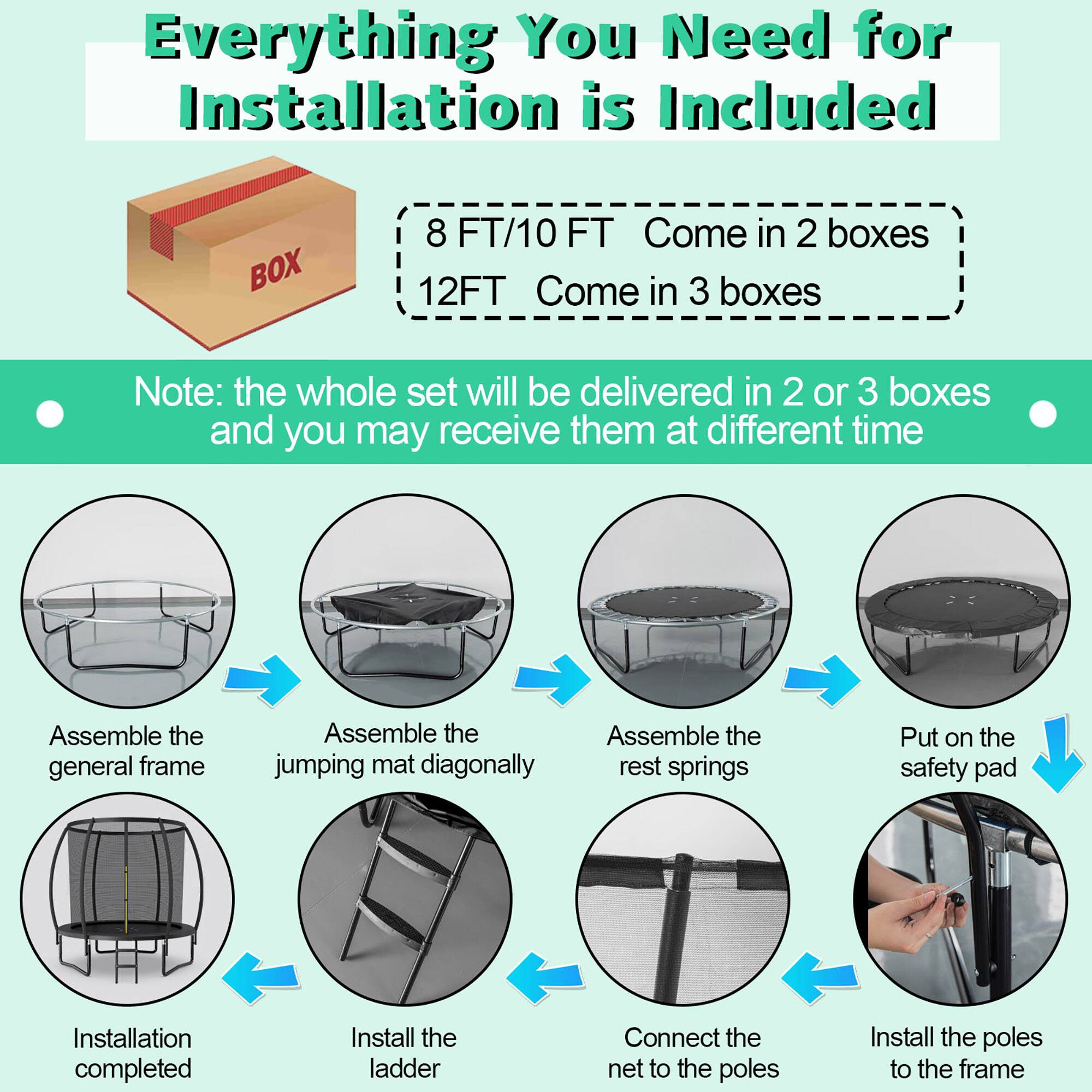 Everything You Need for Installation is Included

BOX

8 FT/10 FT Come in 2 boxes
12FT Come in 3 boxes

Note: the whole set will be delivered in 2 or 3 boxes and you may receive them at different time

Assemble the general frame

Assemble the jumping mat diagonally

Assemble the rest springs

Put on the safety pad

Install the poles to the frame

Connect the net to the poles

Install the ladder

Installation completed