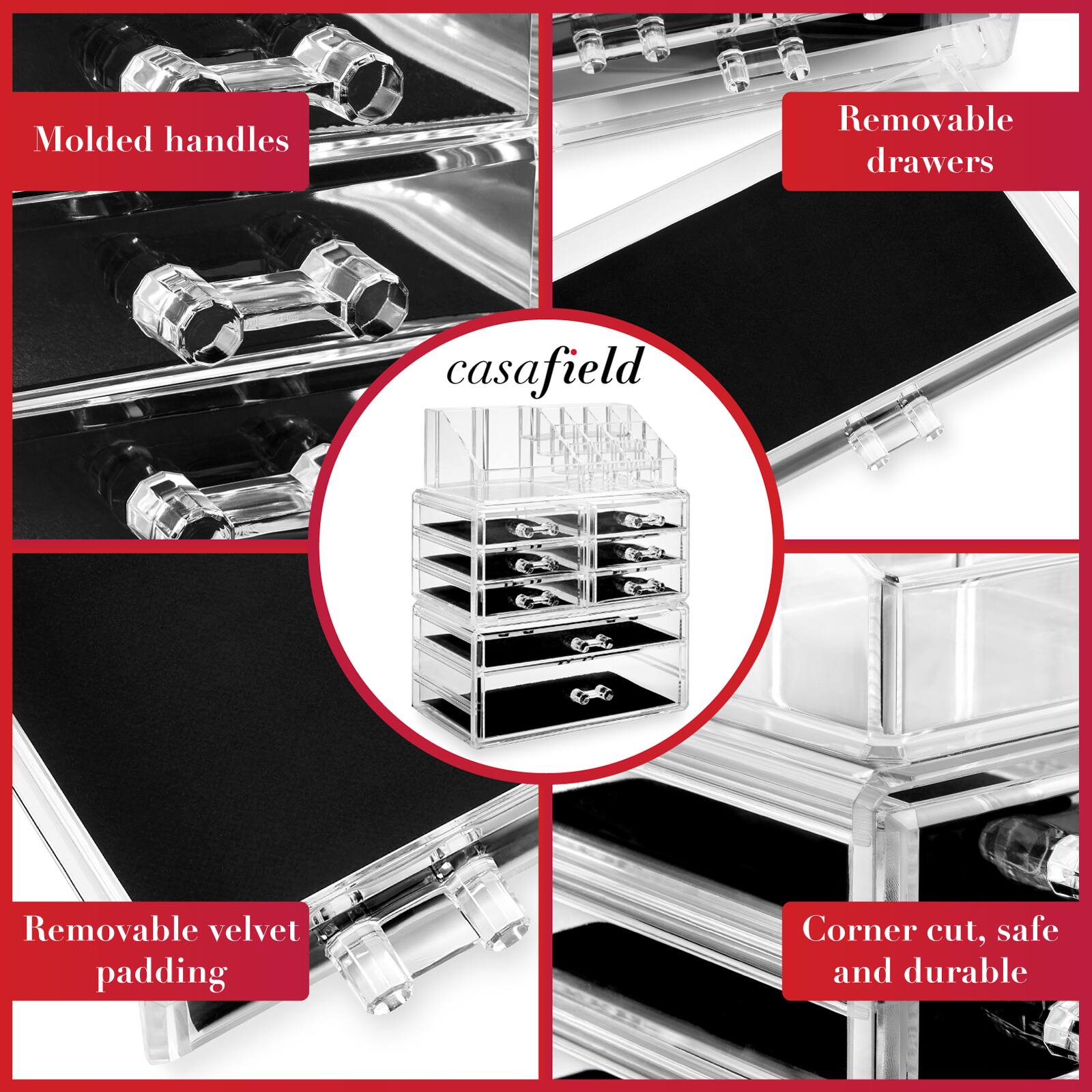 Molded handles

Removable drawers

casafield

Removable velvet padding

Corner cut, safe and durable