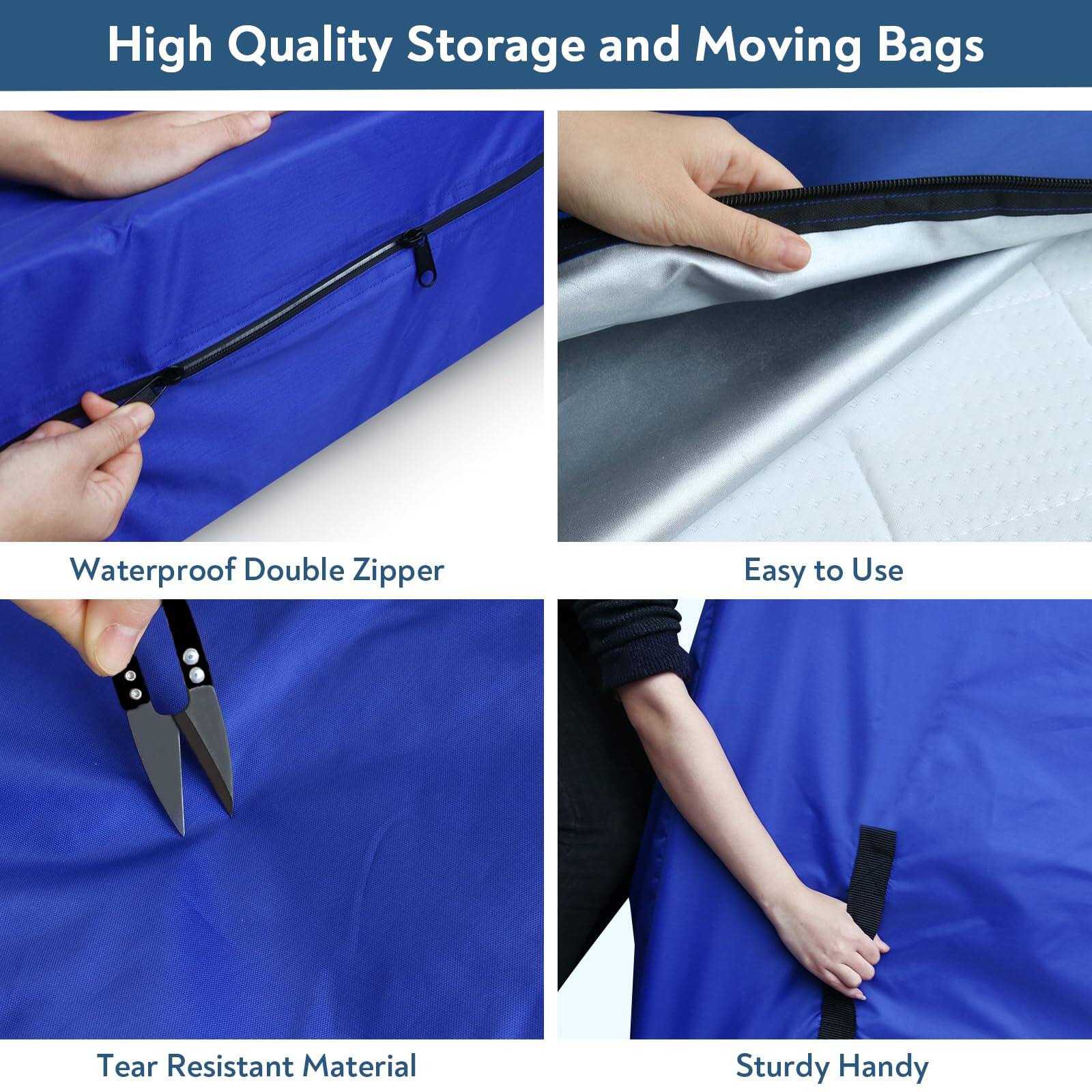 High Quality Storage and Moving Bags

Waterproof Double Zipper

Easy to Use

Tear Resistant Material

Sturdy Handy