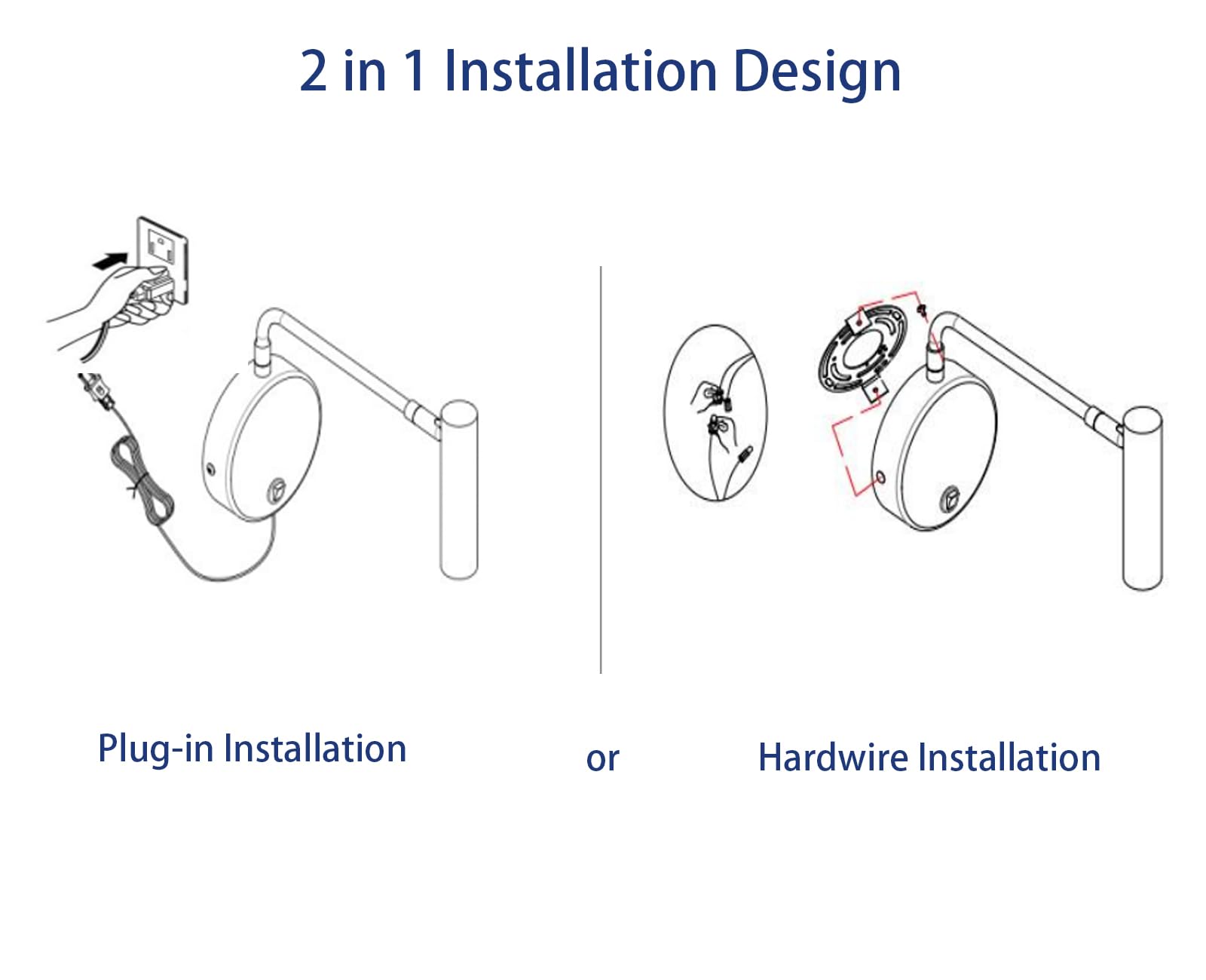 2 in 1 Installation Design

Plug-in Installation

or

Hardwire Installation