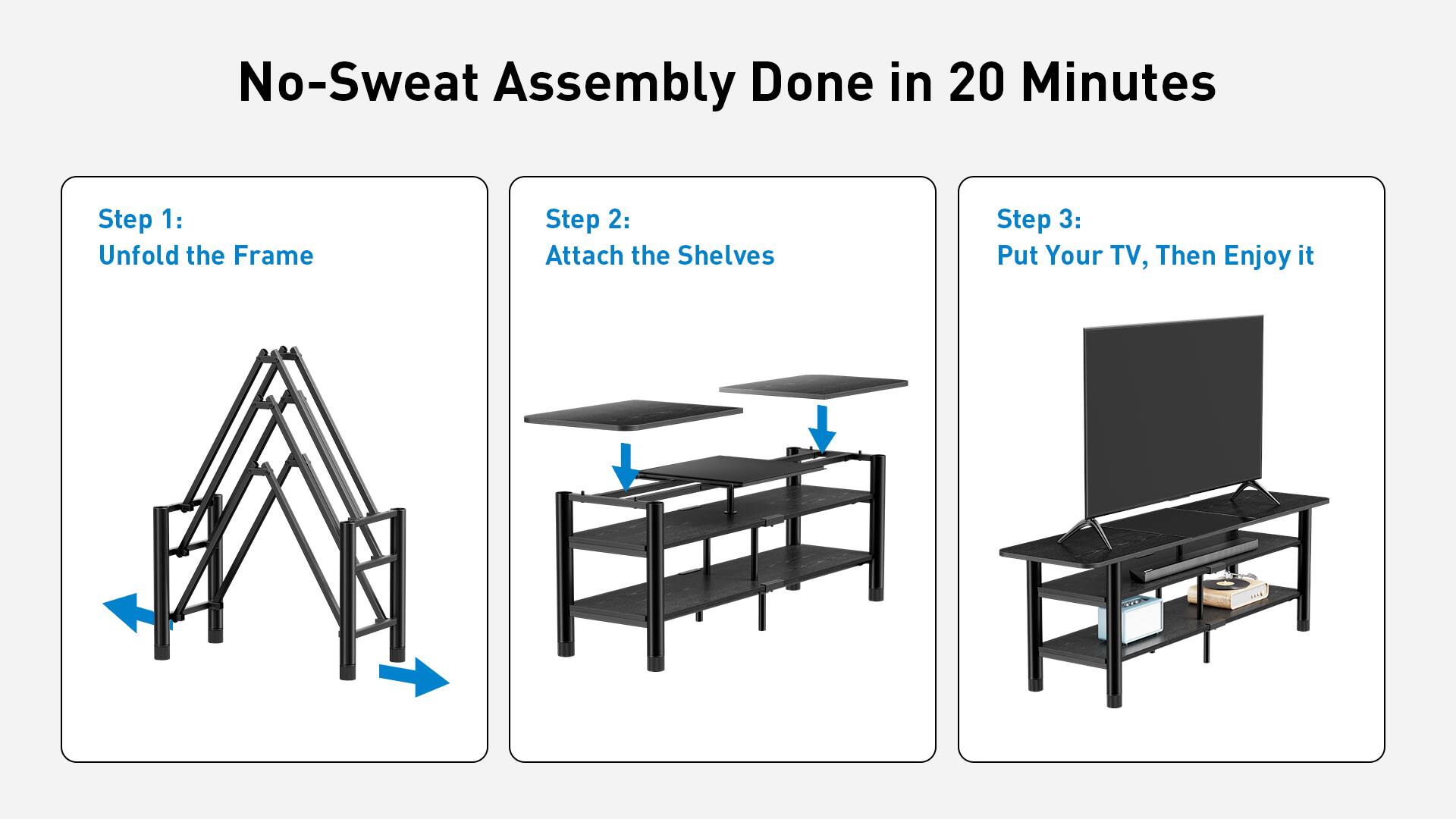 No-Sweat Assembly Done in 20 Minutes

Step 1:
Unfold the Frame

Step 2:
Attach the Shelves

Step 3:
Put Your TV, Then Enjoy it