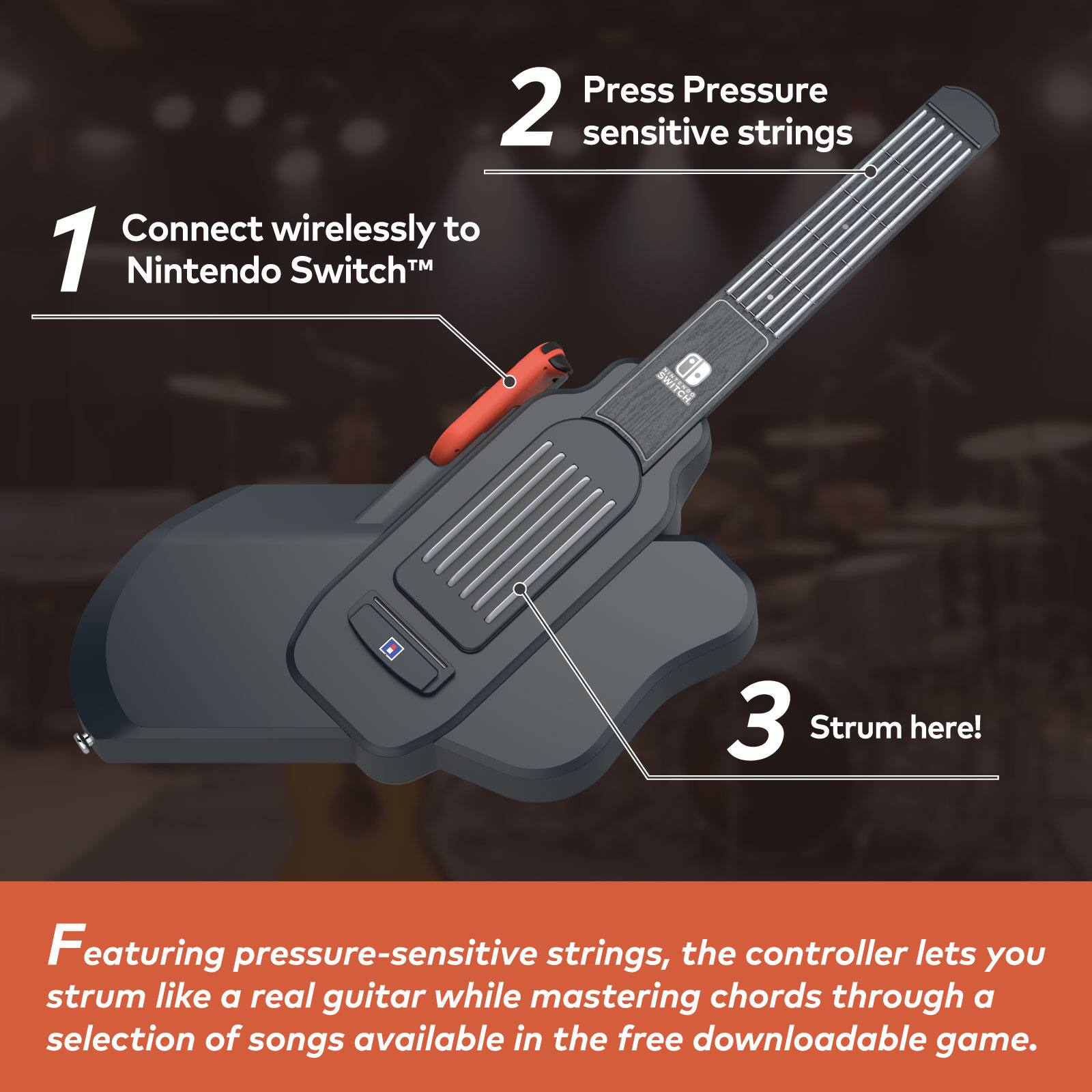 2 Press Pressure sensitive strings

1 Connect wirelessly to Nintendo Switch™

NINTENDO SWITCH

3 Strum here!

Featuring pressure-sensitive strings, the controller lets you strum like a real guitar while mastering chords through a selection of songs available in the free downloadable game.