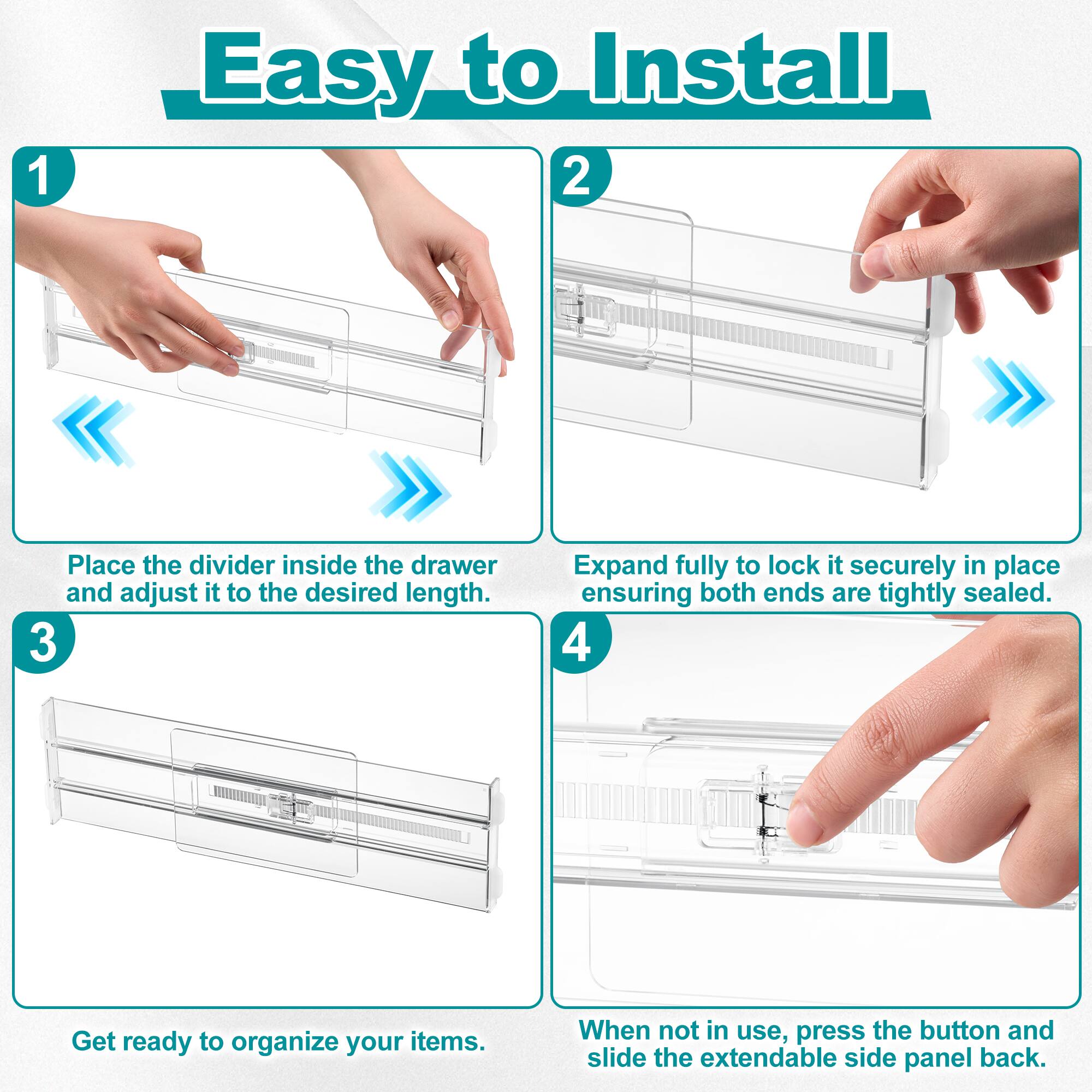 Easy to Install

1

Place the divider inside the drawer and adjust it to the desired length.

2

Expand fully to lock it securely in place ensuring both ends are tightly sealed.

3

Get ready to organize your items.

4

When not in use, press the button and slide the extendable side panel back.