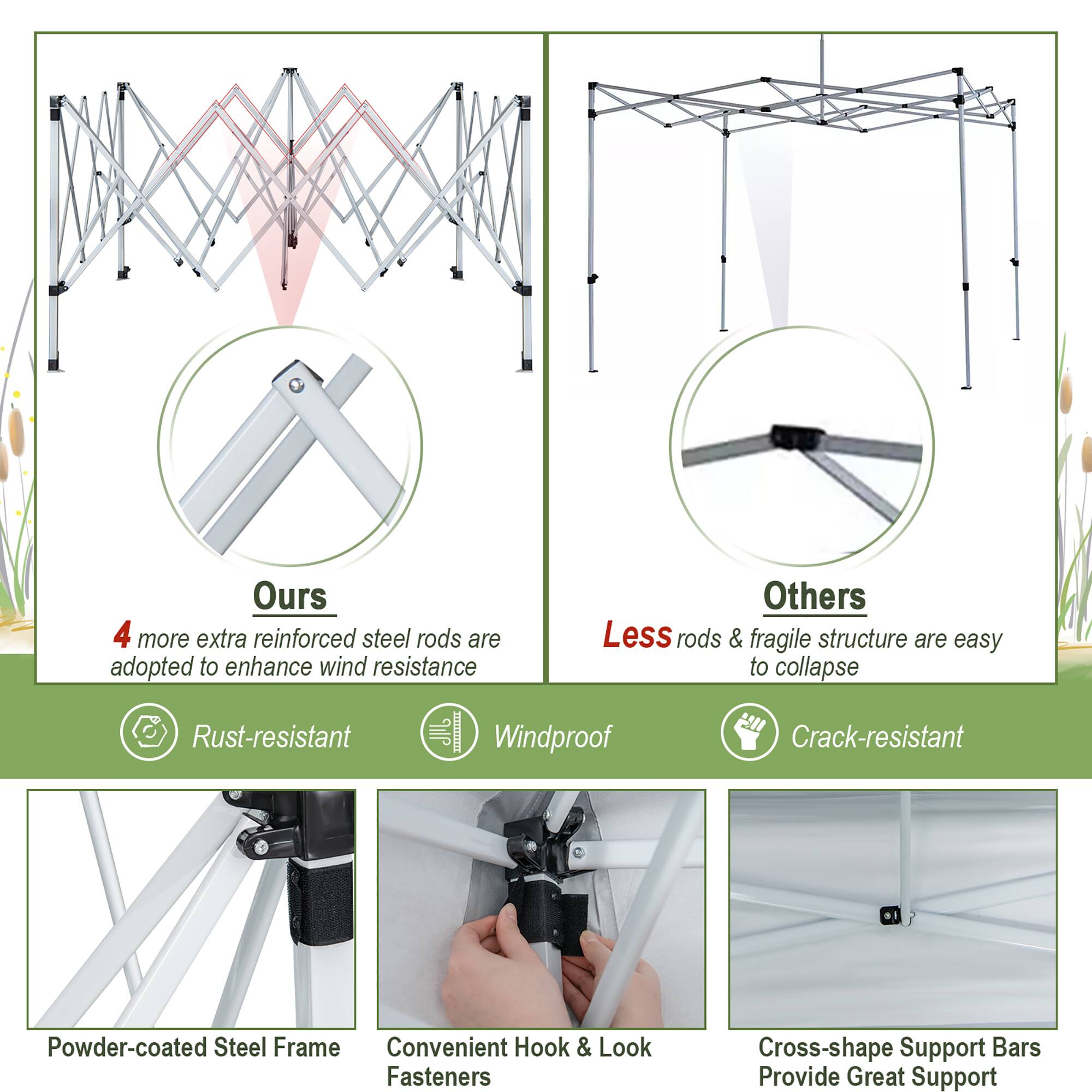 Ours

4 more extra reinforced steel rods are adopted to enhance wind resistance

Others

Less rods & fragile structure are easy to collapse

Rust-resistant

Windproof

Crack-resistant

Powder-coated Steel Frame

Convenient Hook & Look Fasteners

Cross-shape Support Bars Provide Great Support