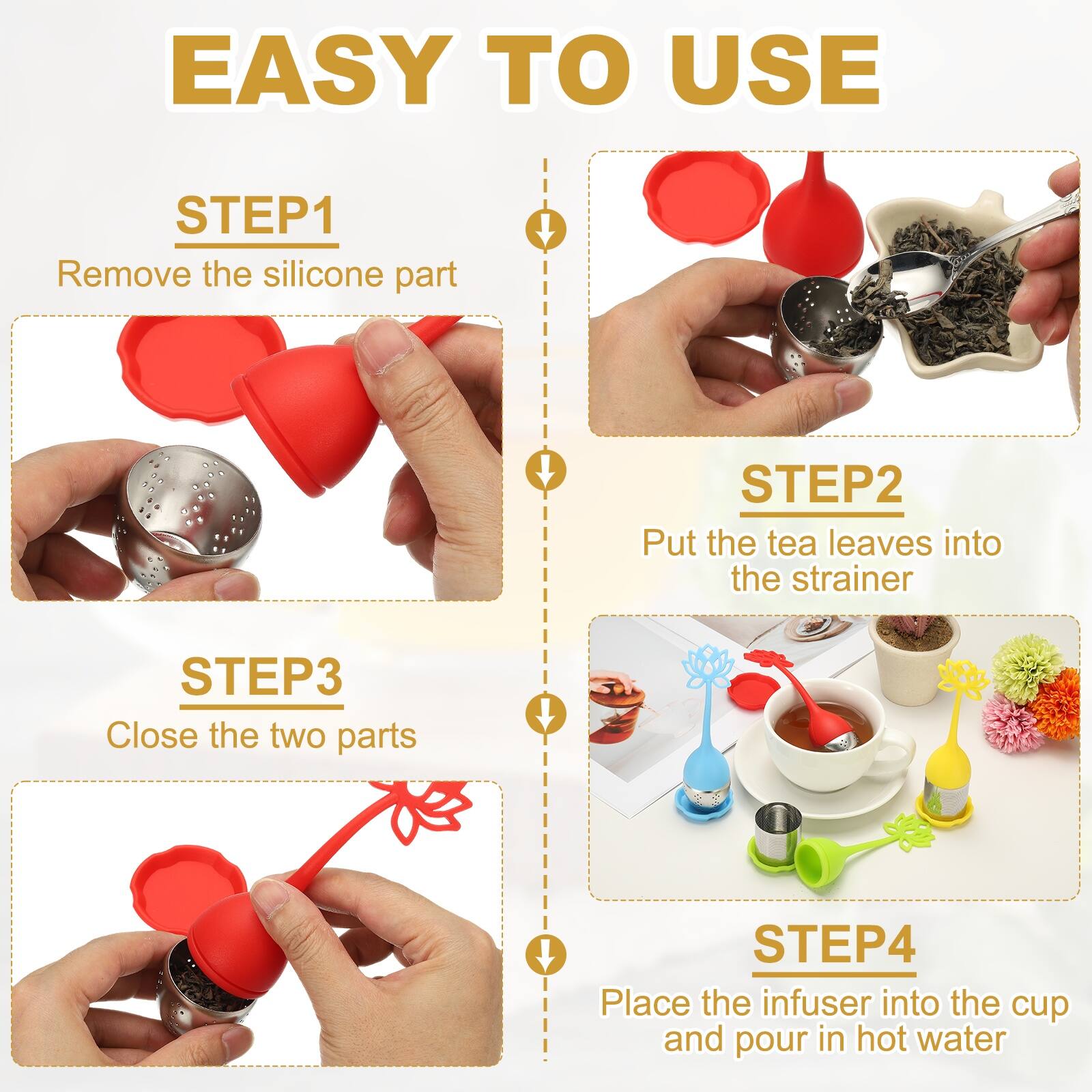 EASY TO USE

STEP1

Remove the silicone part

STEP2

Put the tea leaves into the strainer

STEP3

Close the two parts

STEP4

Place the infuser into the cup and pour in hot water