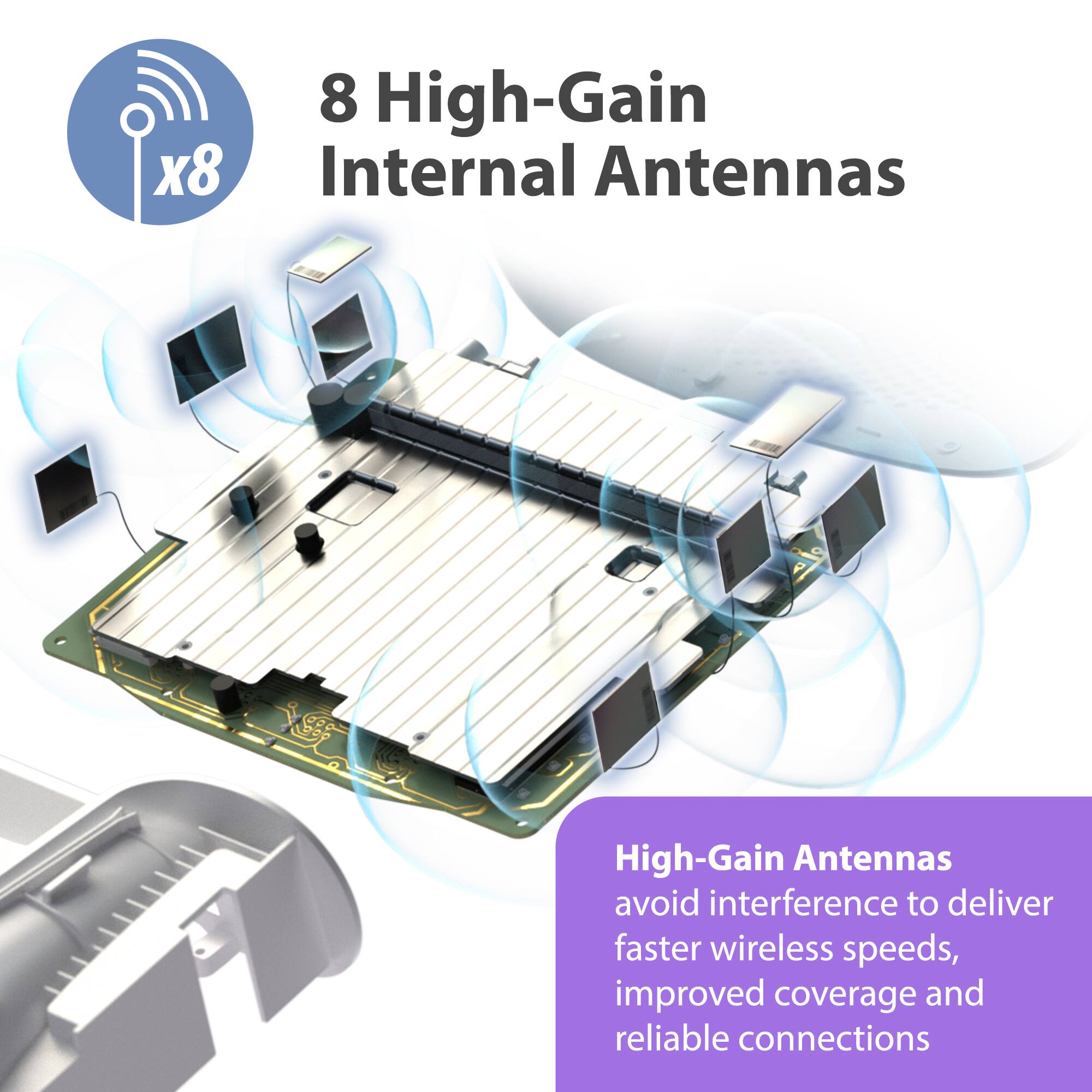 x8

8 High-Gain Internal Antennas

High-Gain Antennas avoid interference to deliver faster wireless speeds, improved coverage and reliable connections