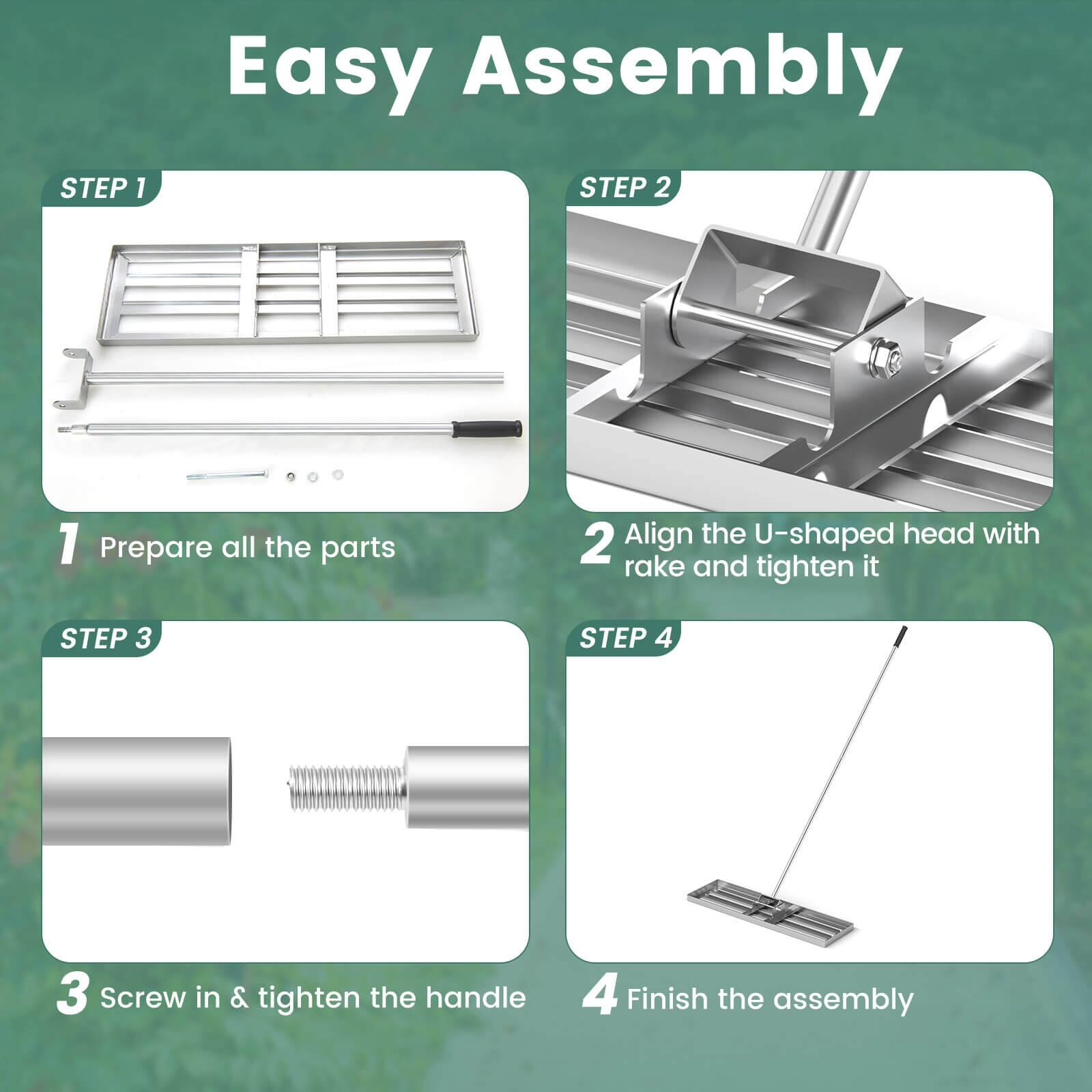 Easy Assembly

STEP 1

1 Prepare all the parts

STEP 2

2 Align the U-shaped head with rake and tighten it

STEP 3

3 Screw in & tighten the handle

STEP 4

4 Finish the assembly