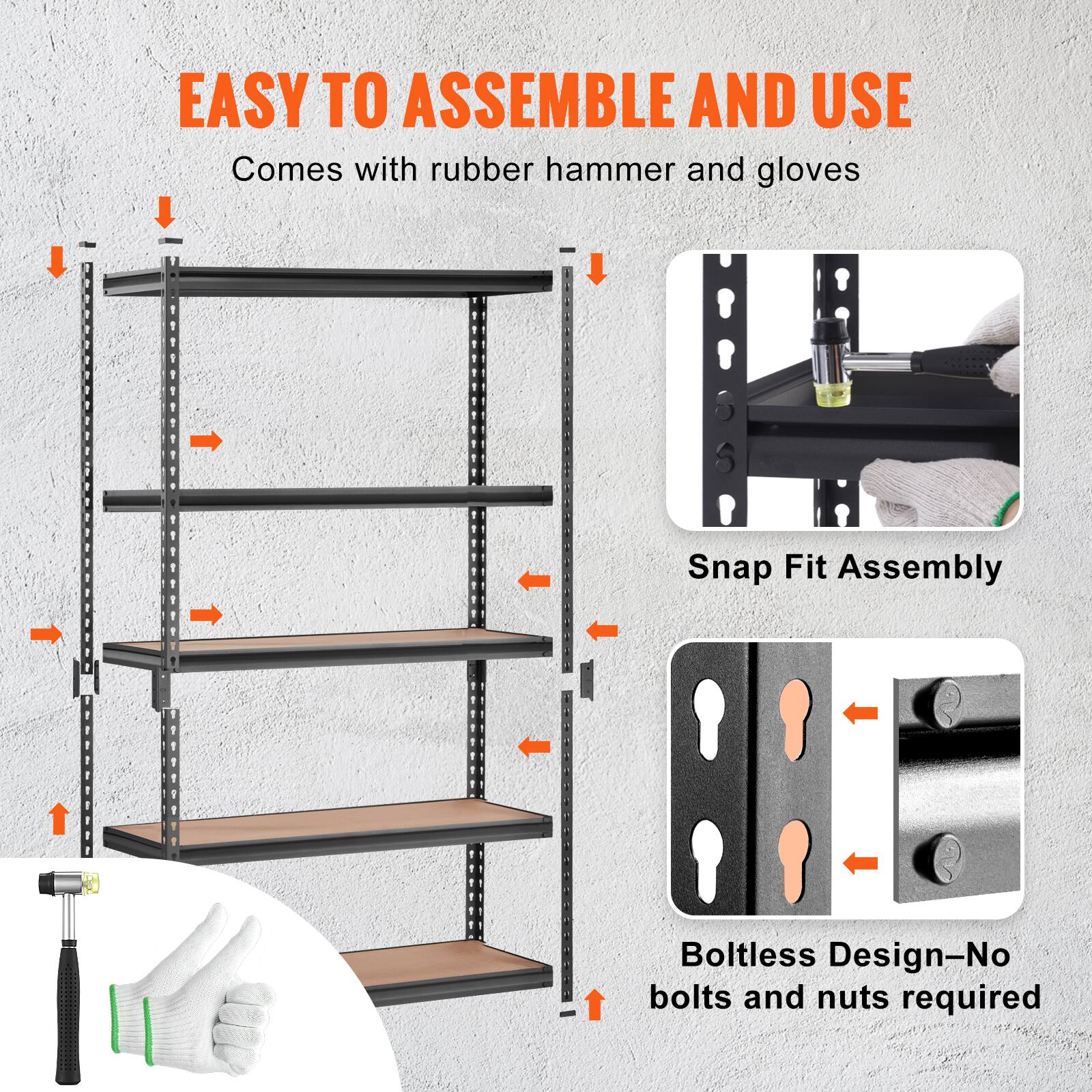 EASY TO ASSEMBLE AND USE

Comes with rubber hammer and gloves

Snap Fit Assembly

Boltless Design–No bolts and nuts required