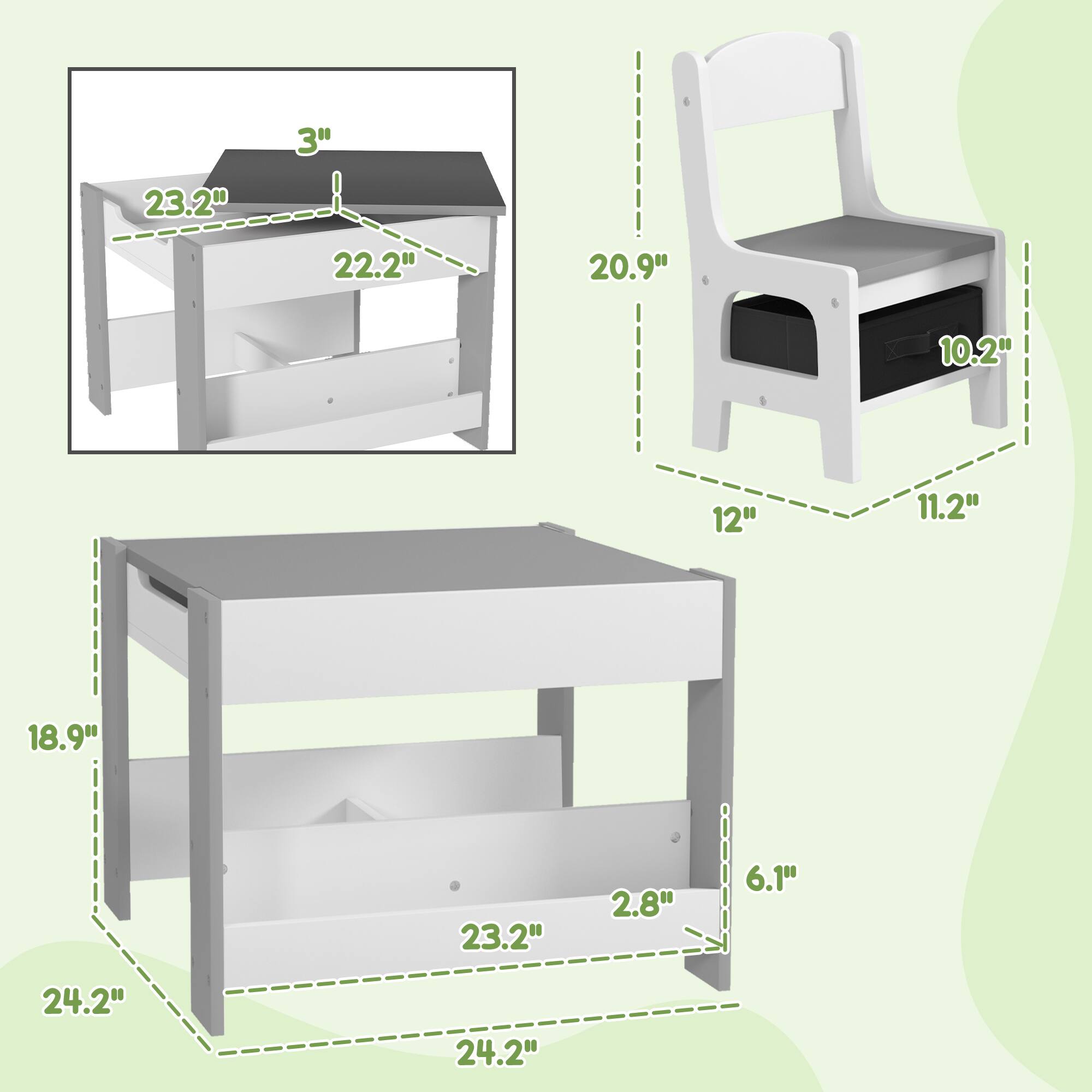 3"
23.2"
22.2"
20.9"
10.2"
12"
11.2"
18.9"
6.1"
2.8"
23.2"
24.2"
24.2"