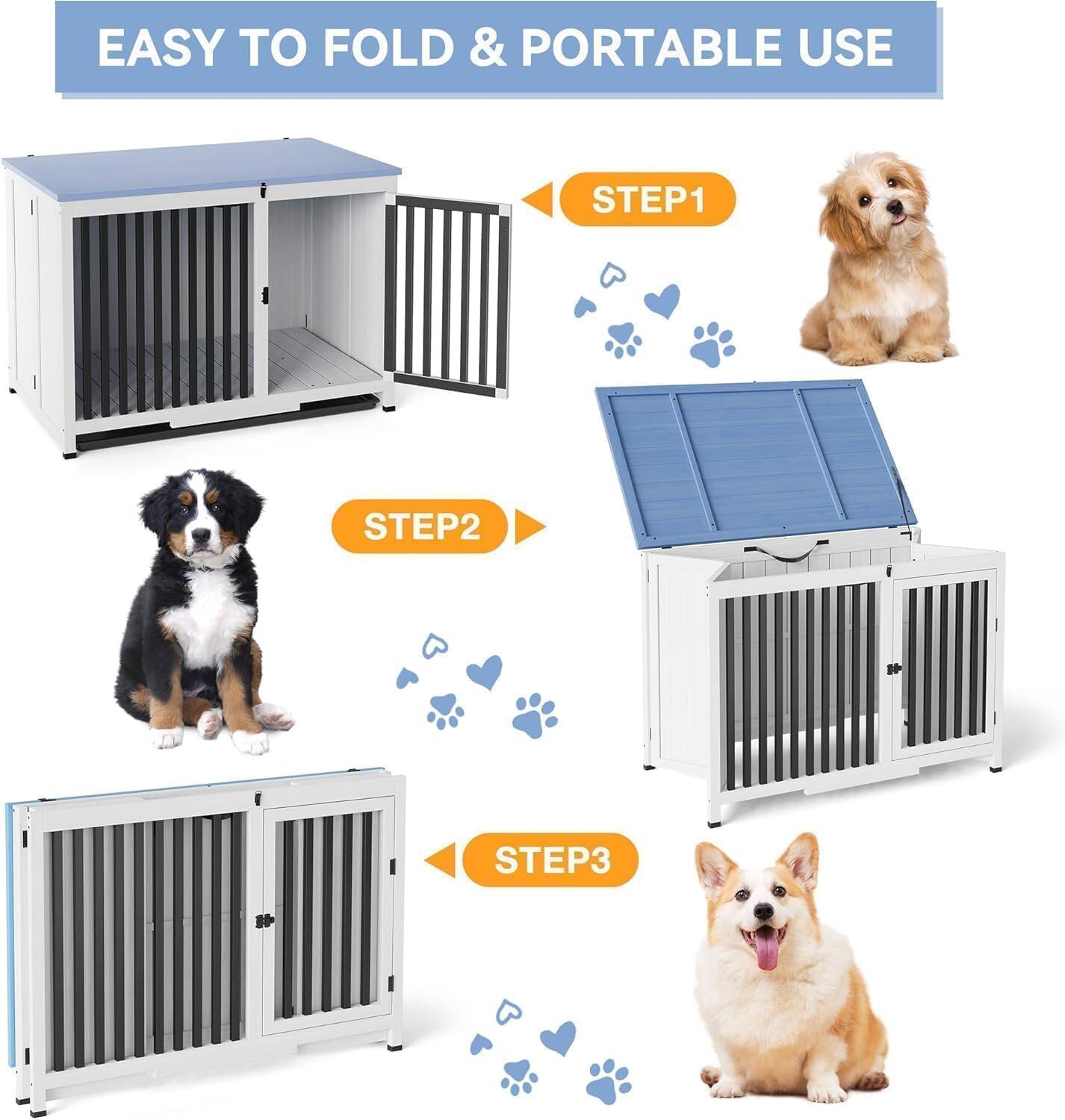 EASY TO FOLD & PORTABLE USE

STEP1

STEP2

STEP3