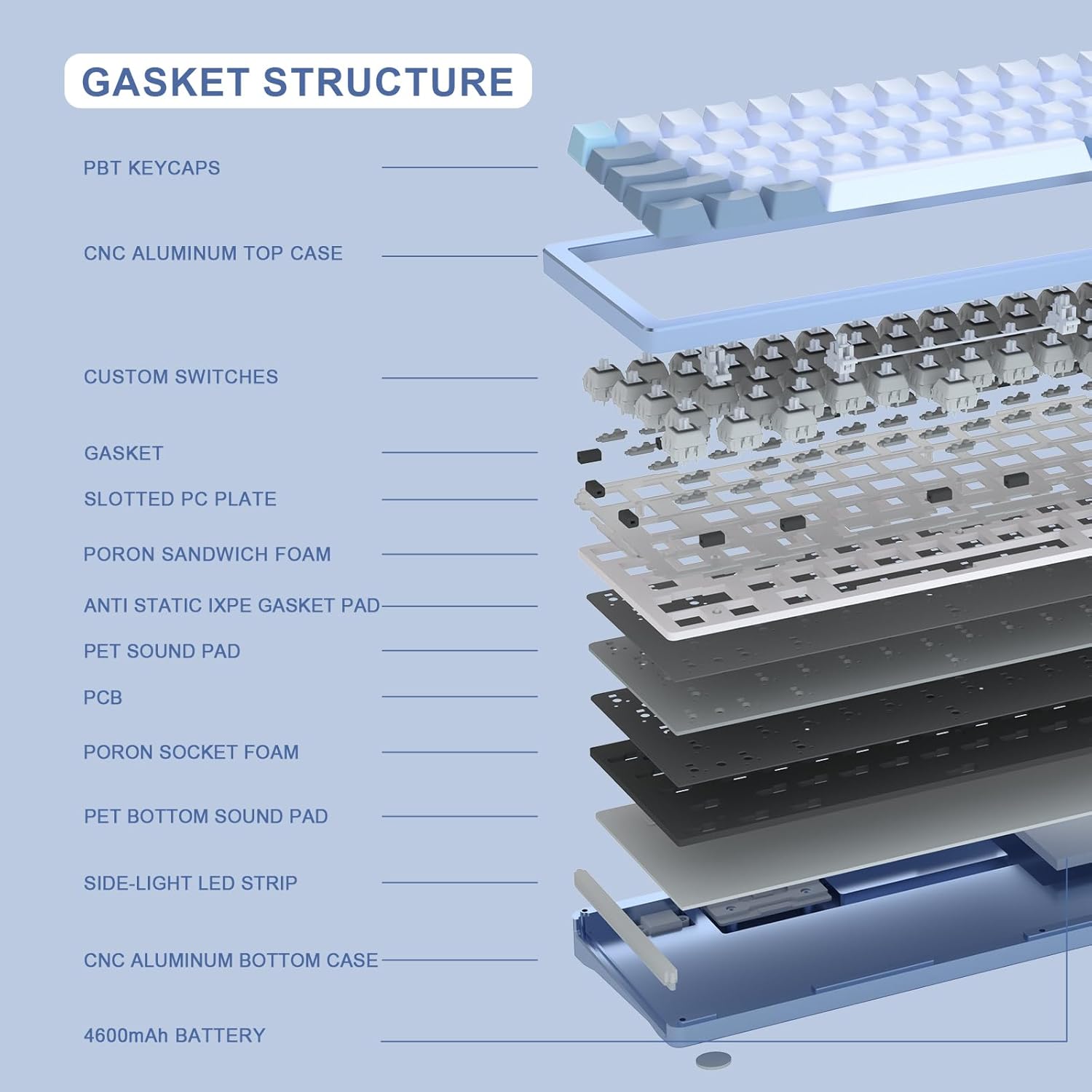 GASKET STRUCTURE

PBT KEYCAPS

CNC ALUMINUM TOP CASE

CUSTOM SWITCHES

GASKET

SLOTTED PC PLATE

PORON SANDWICH FOAM

ANTI STATIC IXPE GASKET PAD

PET SOUND PAD

PCB

PORON SOCKET FOAM

PET BOTTOM SOUND PAD

SIDE-LIGHT LED STRIP

CNC ALUMINUM BOTTOM CASE

4600mAh BATTERY