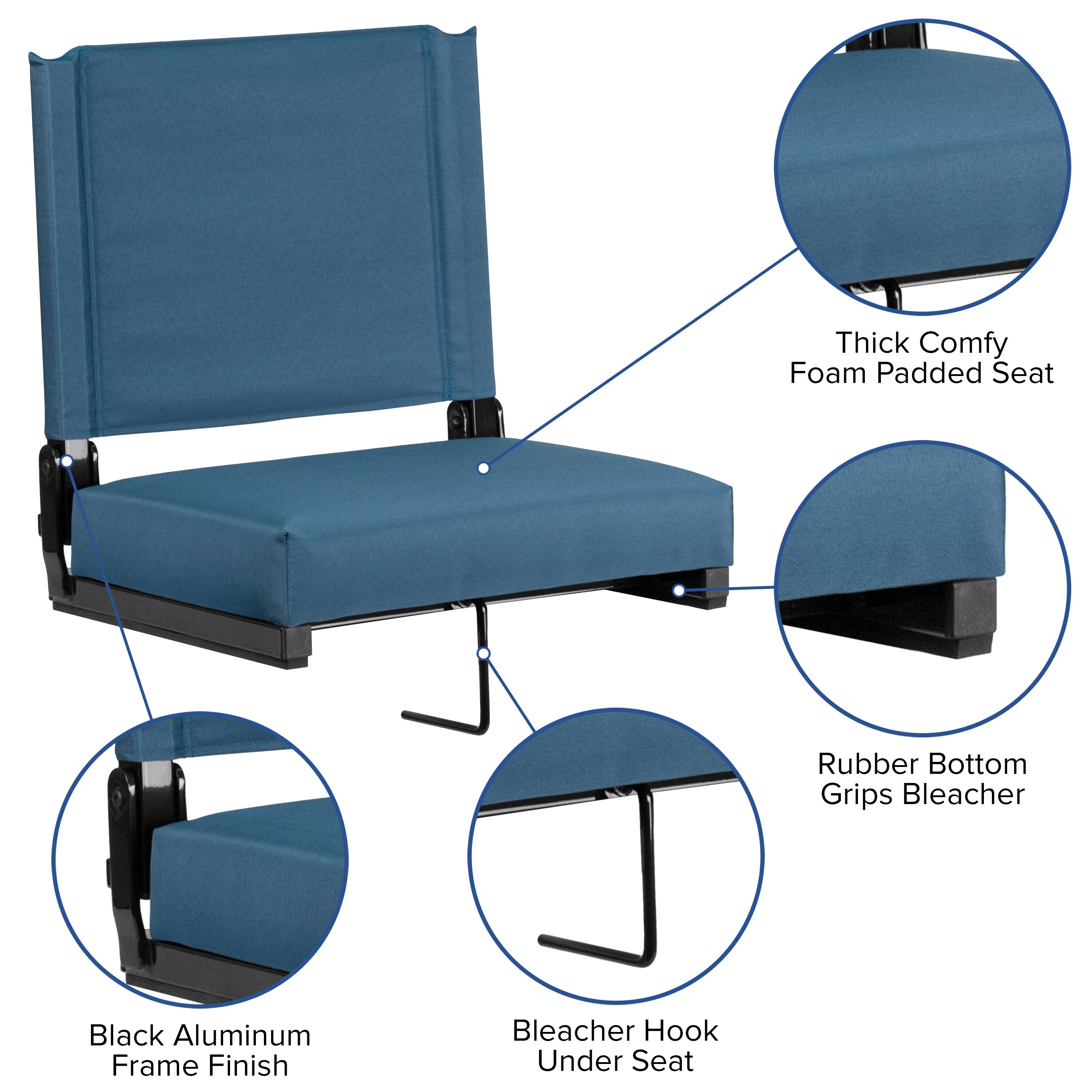 Thick Comfy Foam Padded Seat

Rubber Bottom Grips Bleacher

Black Aluminum Frame Finish

Bleacher Hook Under Seat