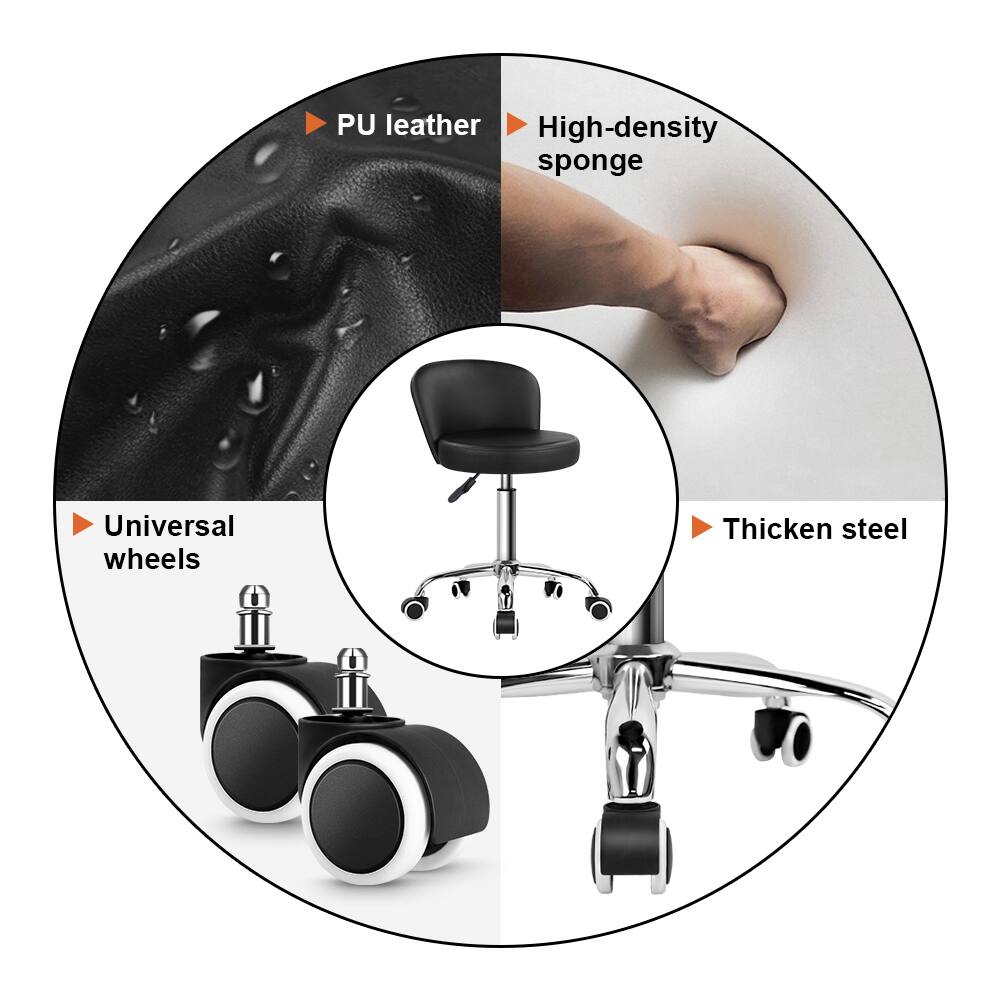 PU leather

High-density sponge

Universal wheels

Thicken steel