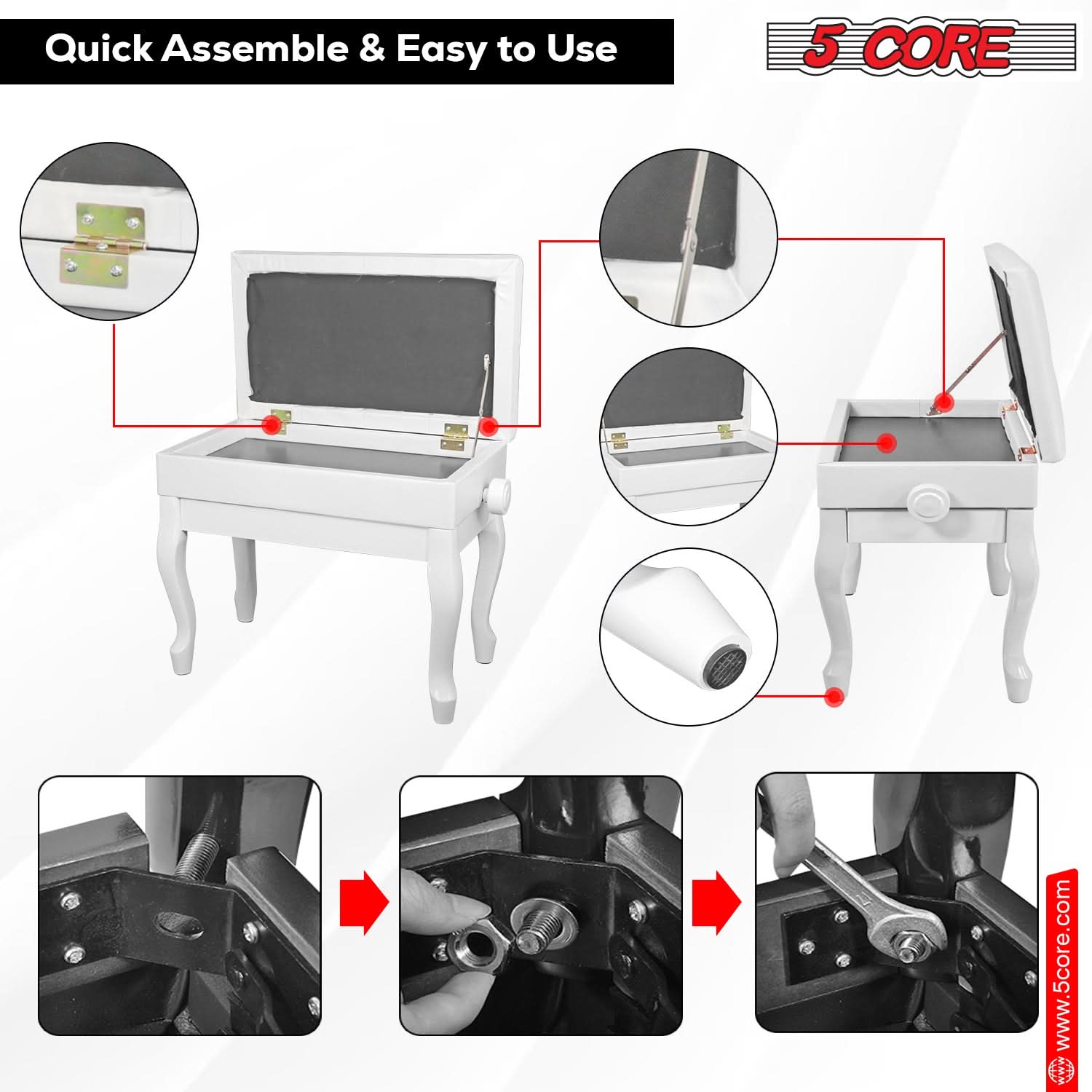 Quick Assemble & Easy to Use

5 CORE

www.5core.com