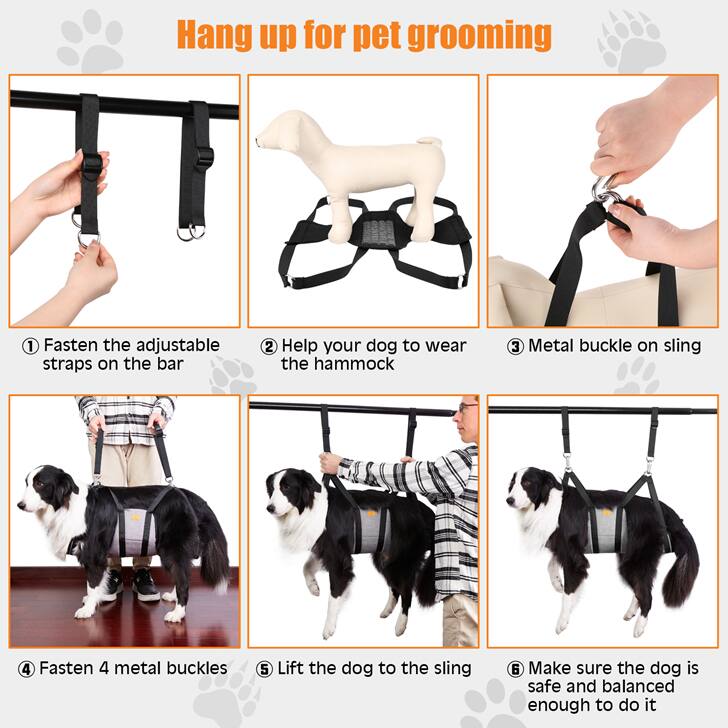 Hang up for pet grooming

① Fasten the adjustable straps on the bar

② Help your dog to wear the hammock

③ Metal buckle on sling

④ Fasten 4 metal buckles

⑤ Lift the dog to the sling

⑥ Make sure the dog is safe and balanced enough to do it