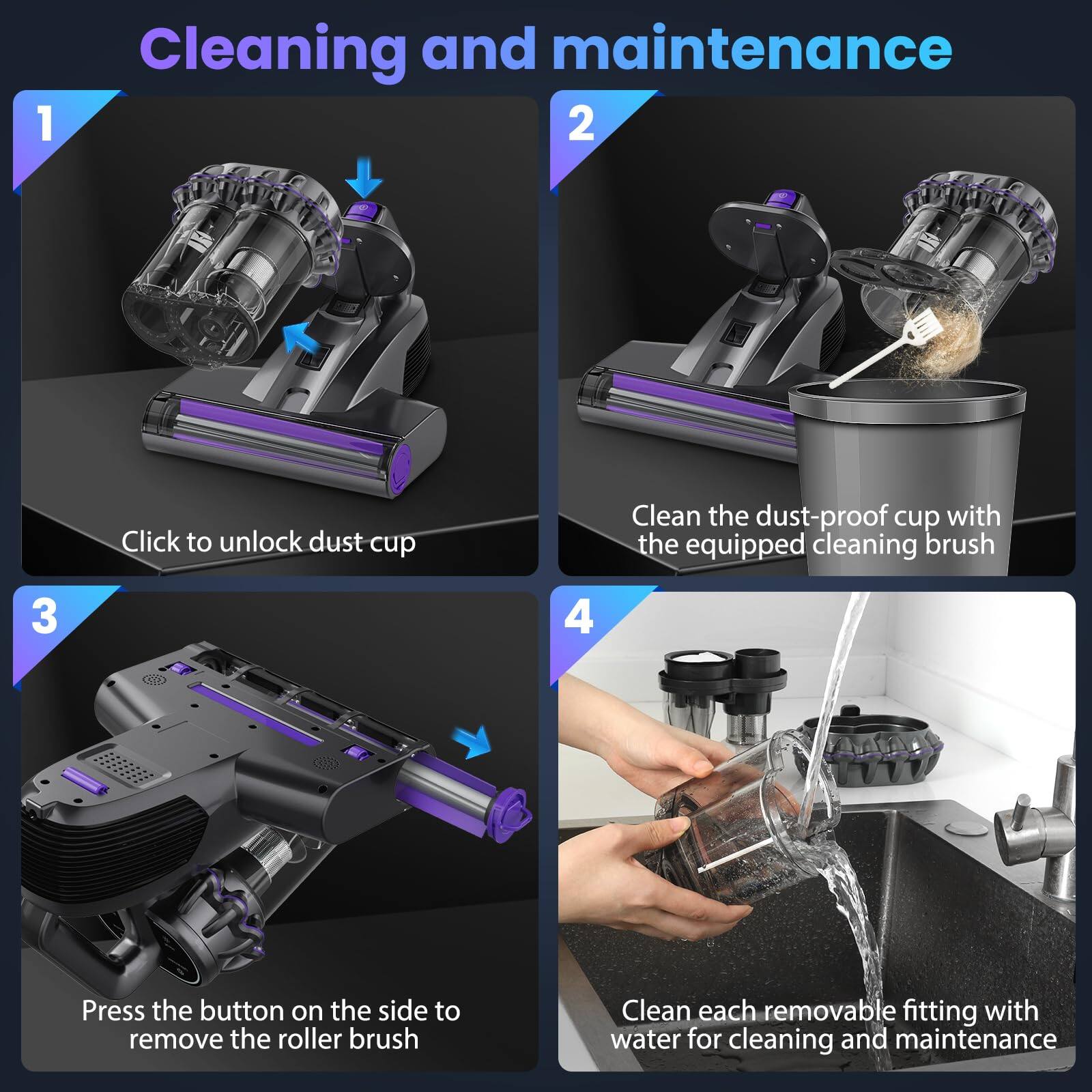 Cleaning and maintenance

1

Click to unlock dust cup

2

Clean the dust-proof cup with the equipped cleaning brush

3

Press the button on the side to remove the roller brush

4

Clean each removable fitting with water for cleaning and maintenance