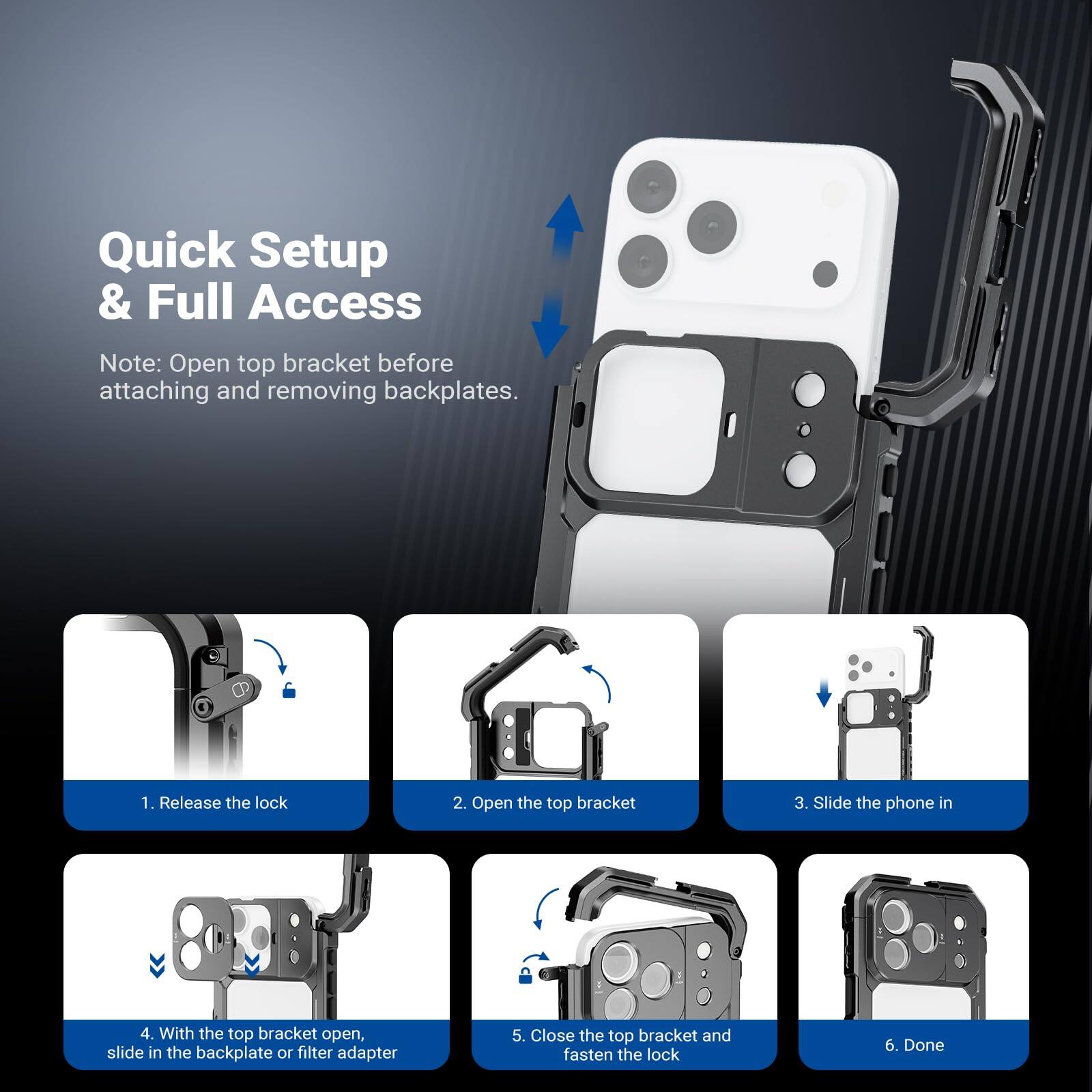 Quick Setup & Full Access

Note: Open top bracket before attaching and removing backplates.

1. Release the lock

2. Open the top bracket

3. Slide the phone in

4. With the top bracket open, slide in the backplate or filter adapter

5. Close the top bracket and fasten the lock

6. Done