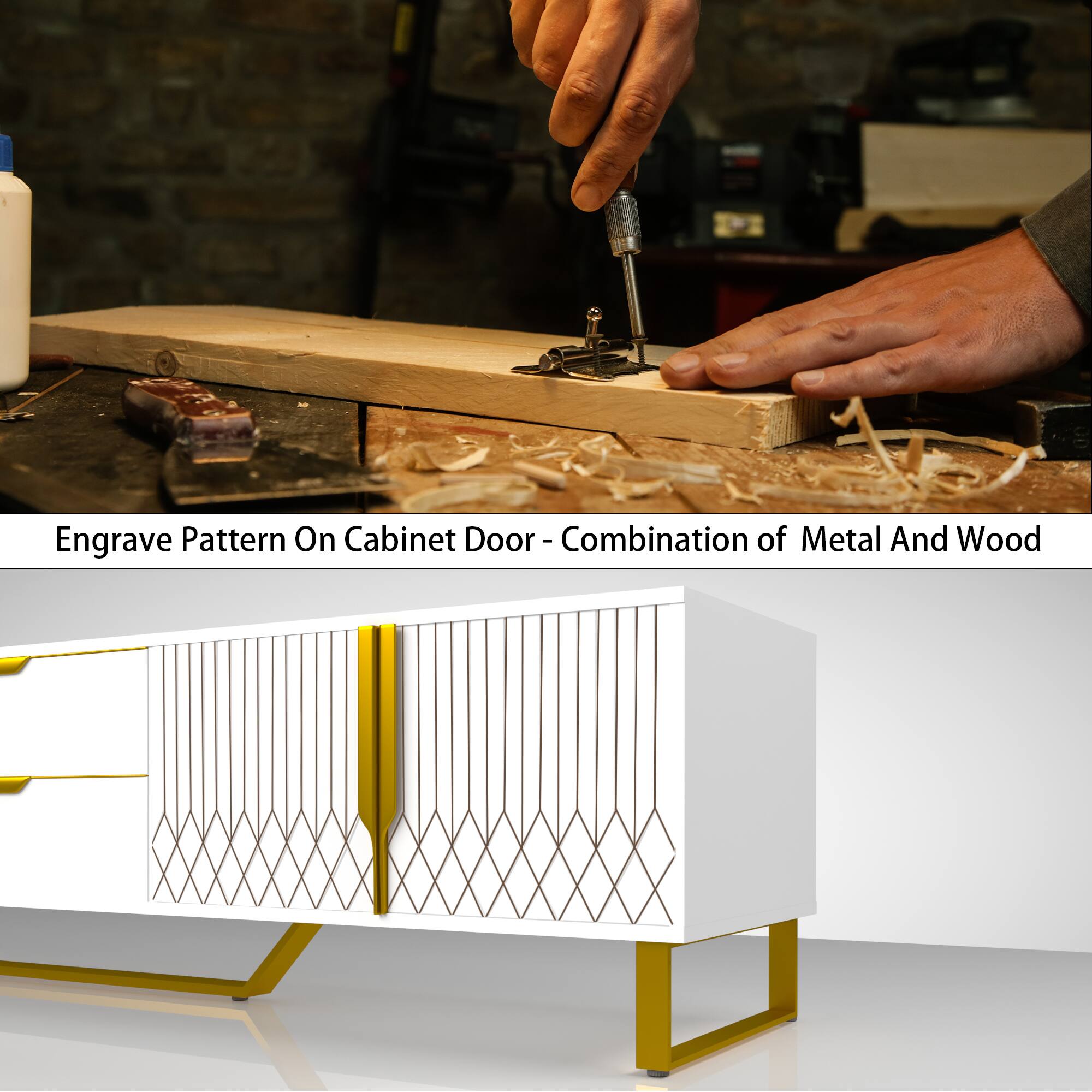 Engrave Pattern On Cabinet Door - Combination of  Metal And Wood