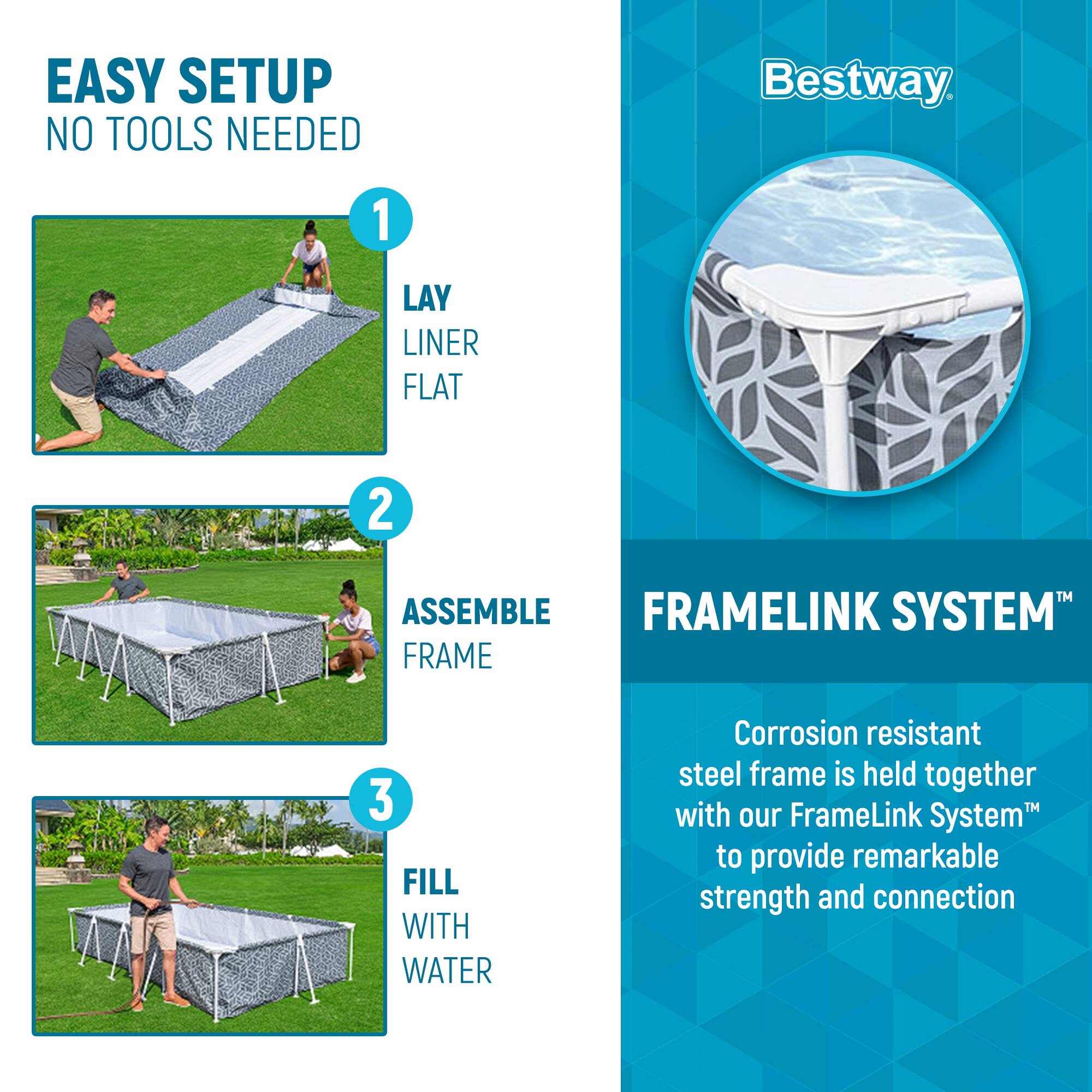 EASY SETUP
NO TOOLS NEEDED

1
LAY
LINER
FLAT

2
ASSEMBLE
FRAME

3
FILL
WITH
WATER

Bestway®

FRAMELINK SYSTEM™

Corrosion resistant steel frame is held together with our FrameLink System™ to provide remarkable strength and connection