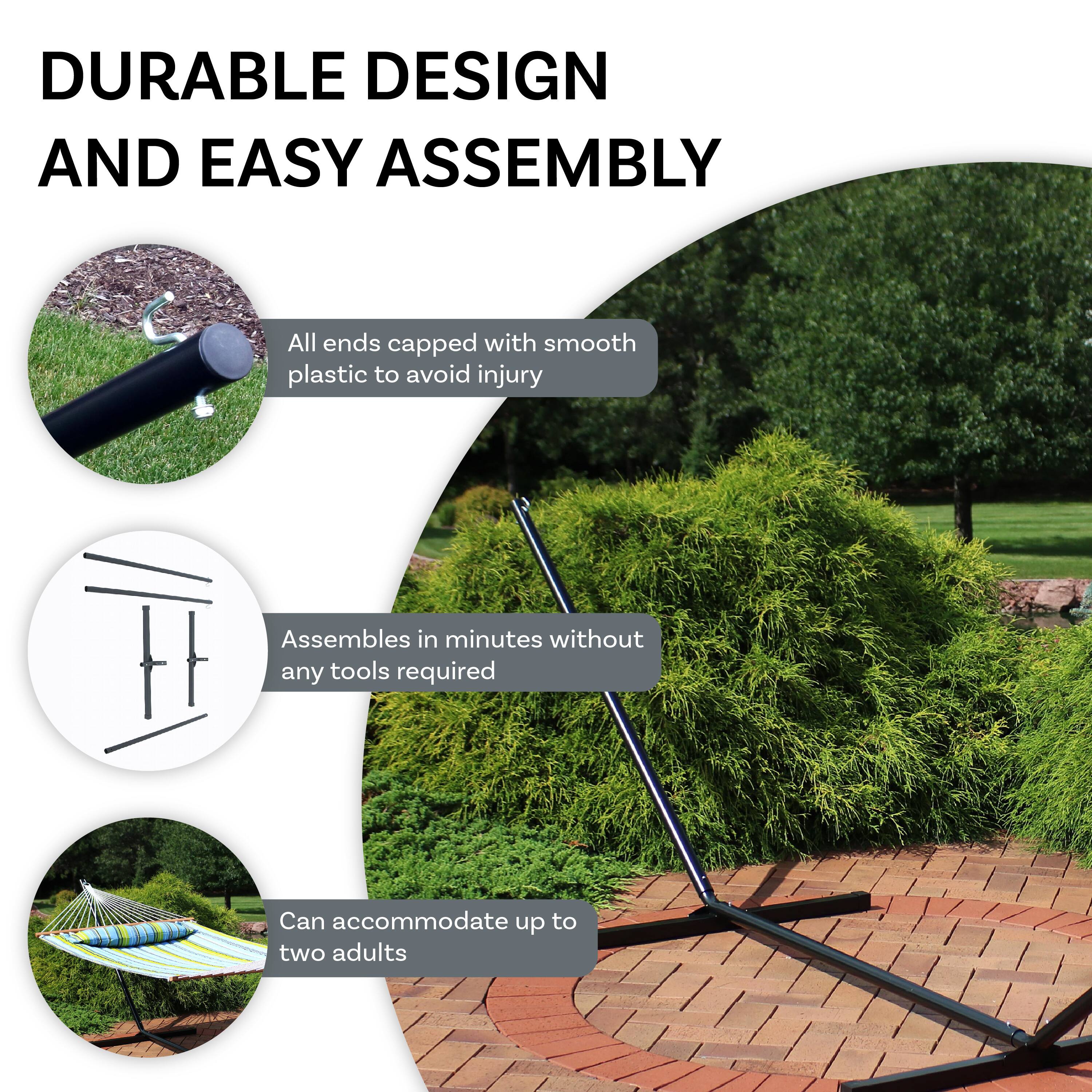 DURABLE DESIGN AND EASY ASSEMBLY

All ends capped with smooth plastic to avoid injury

Assembles in minutes without any tools required

Can accommodate up to two adults